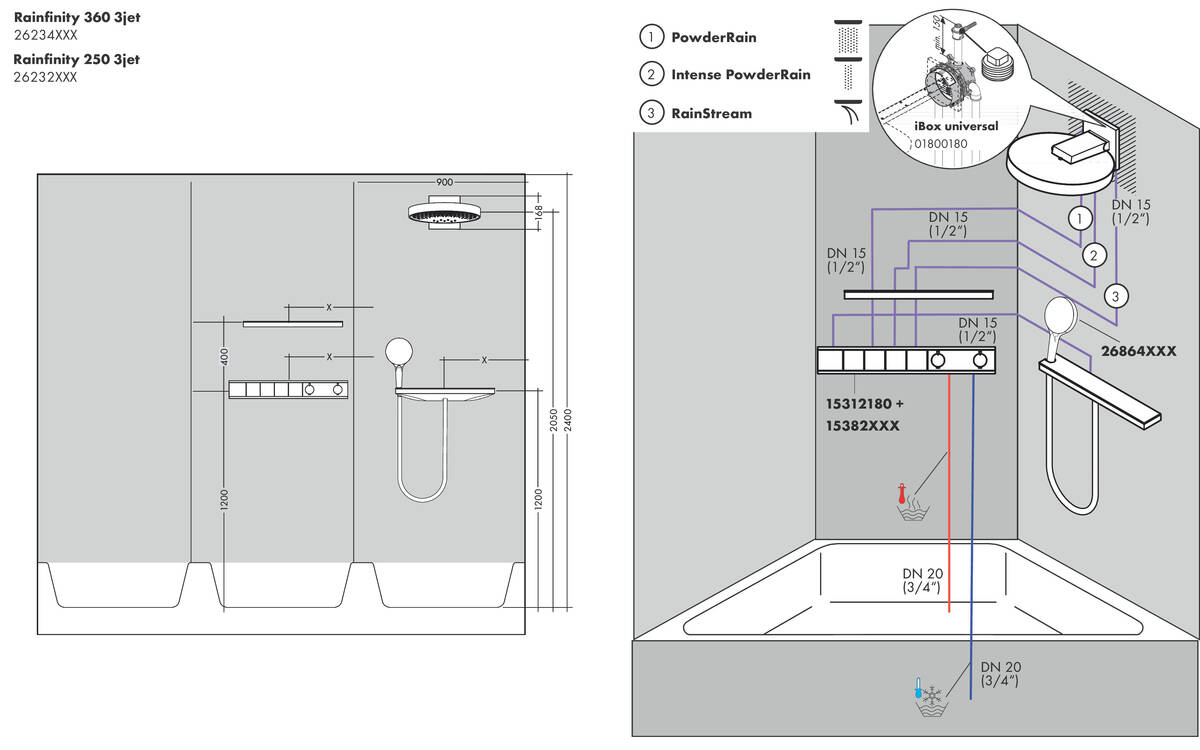 Rainfinity 360 3jet
26234XXX
Rainfinity 250 3jet
26232XXX

900
168
X
X
X
400
1200
1200
2050
2400

1 PowderRain
2 Intense PowderRain
3 RainStream

min. 150
iBox universal
01800180

DN 15
(1/2")
DN 15
(1/2")
DN 15
(1/2")
DN 15
(1/2")
1
2
3
26864XXX
15312180 +
15382XXX
DN 20
(3/4")
DN 20
(3/4")