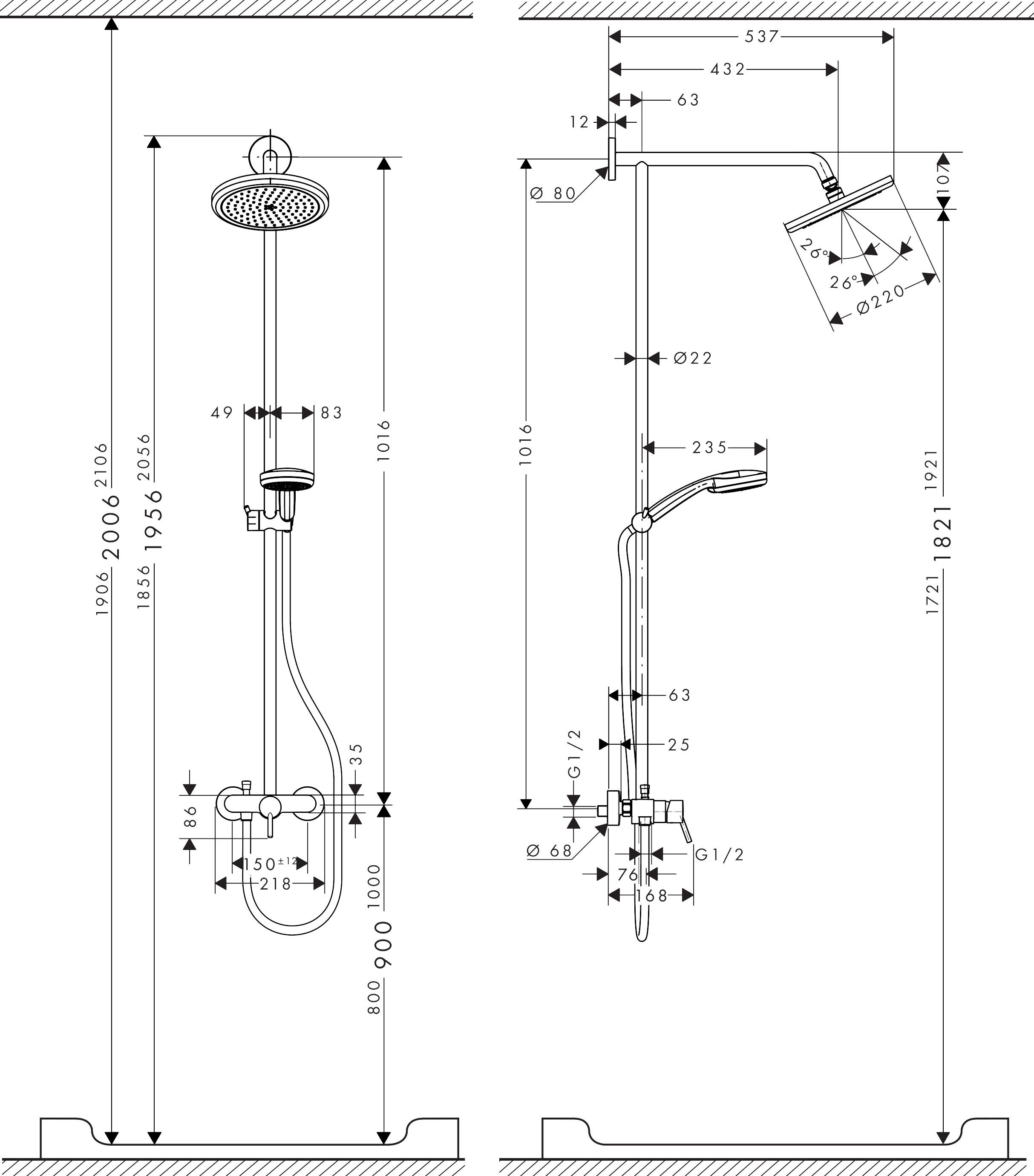 1906 2006 2106
1856 1956 2056
49
83
1016
35
86
$150^{\pm 12}$
218
800 900 1000
537
432
63
12
Ø 80
107
26°
26°
Ø220
Ø22
1016
235
1721 1821 1921
63
25
G1/2
Ø 68
G1/2
76
168