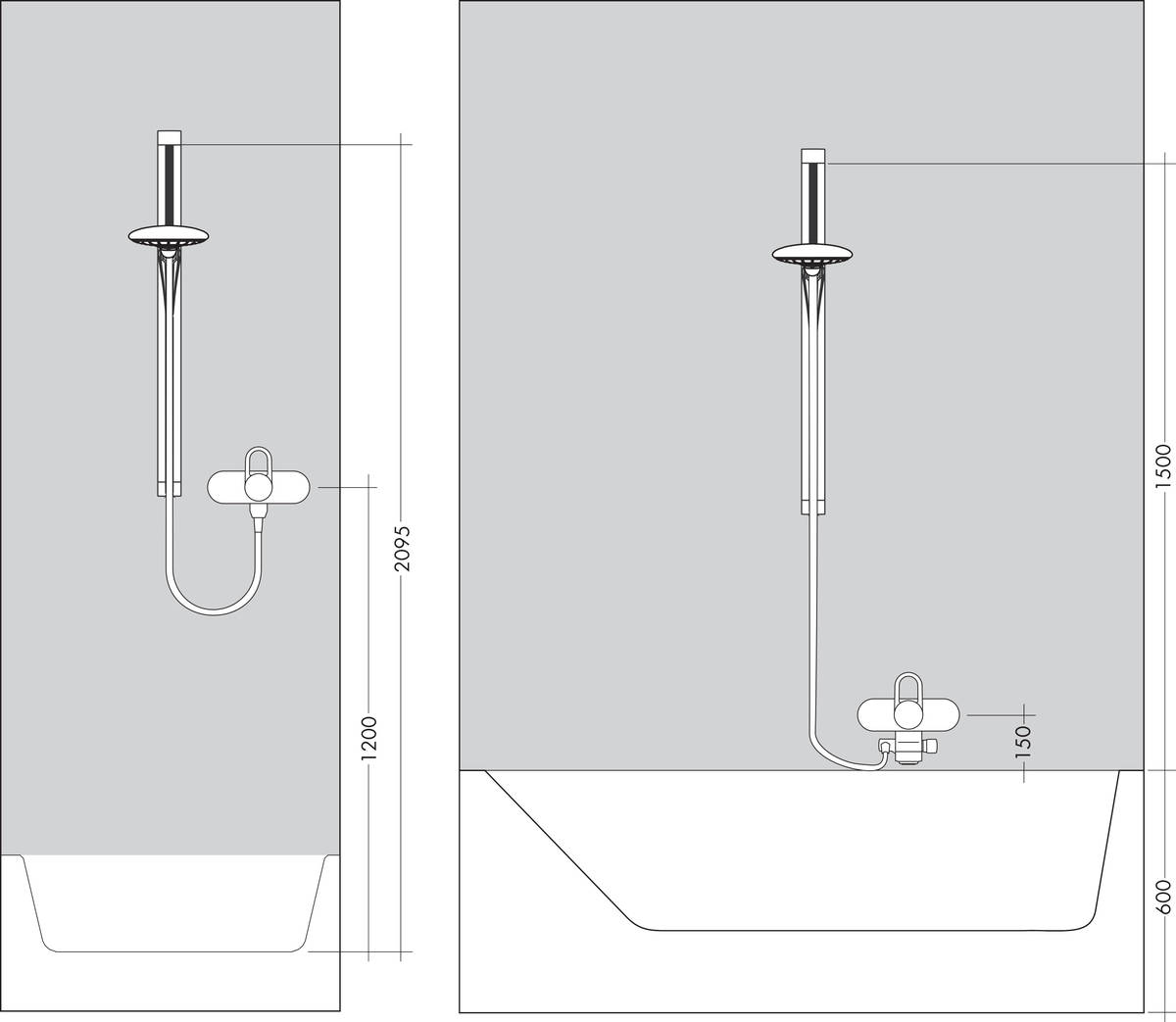 2095
1200
1500
150
600