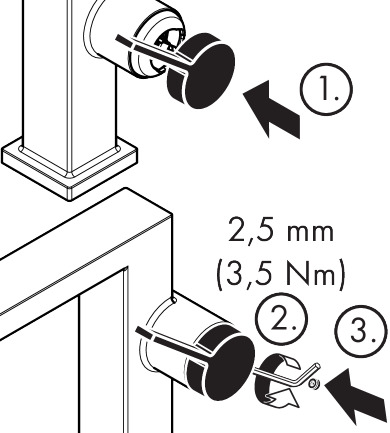 1.

2,5 mm
(3,5 Nm)

2.

3.