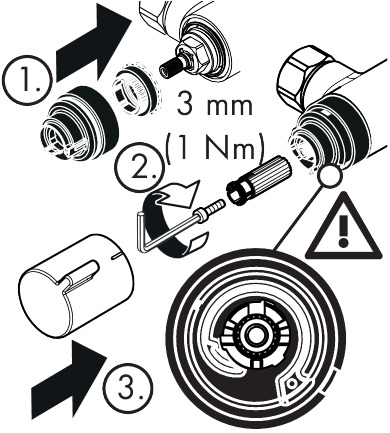 1.

3 mm
(1 Nm)

2.

3.