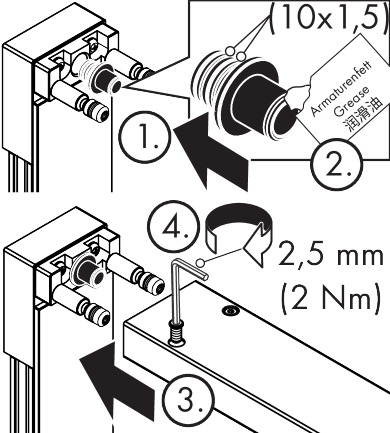 (10x1,5)

Armaturenfett
Grease
润滑油

1.

2.

4.

2,5 mm
(2 Nm)

3.