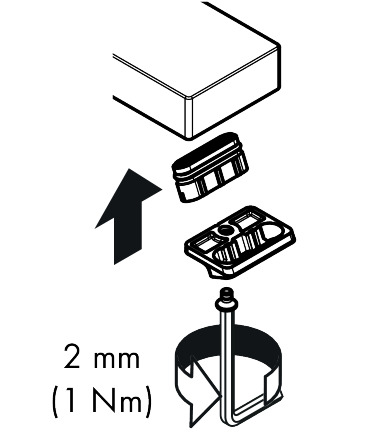 2 mm
(1 Nm)