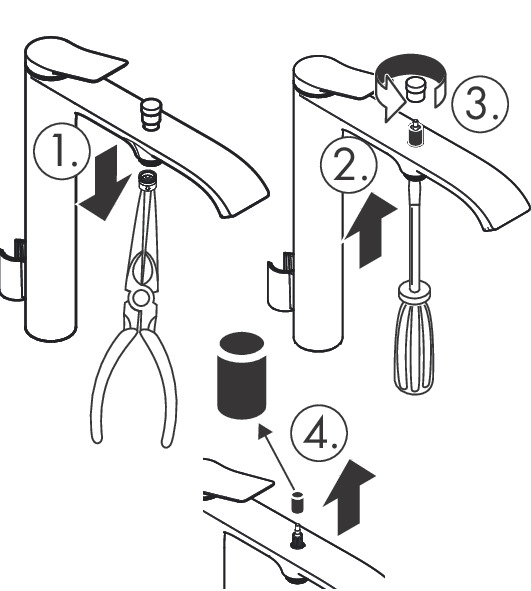 1.

2.

3.

4.