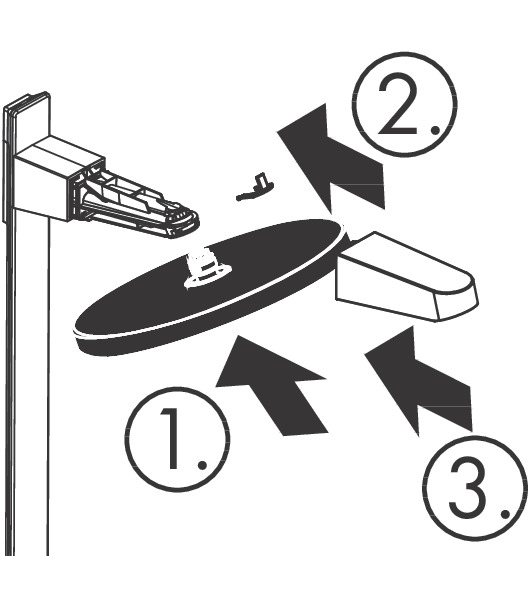 2.

1.

3.