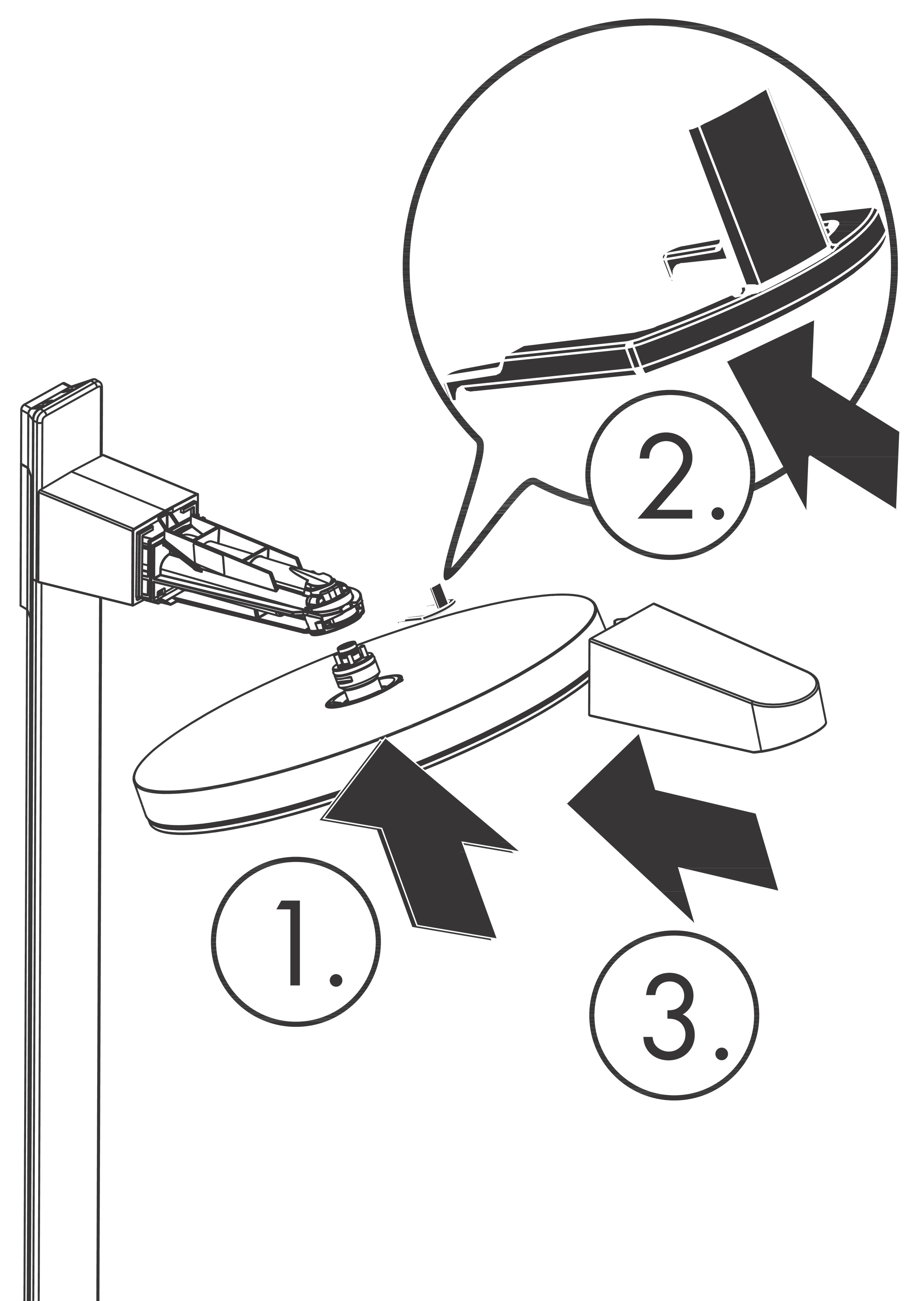 2.

1.

3.