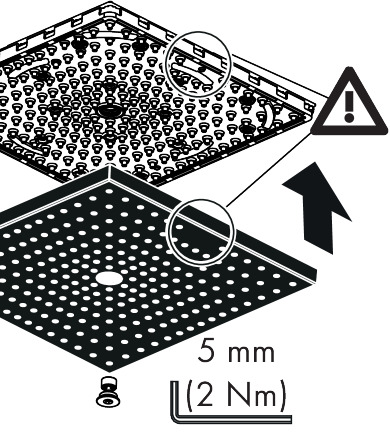 5 mm
(2 Nm)