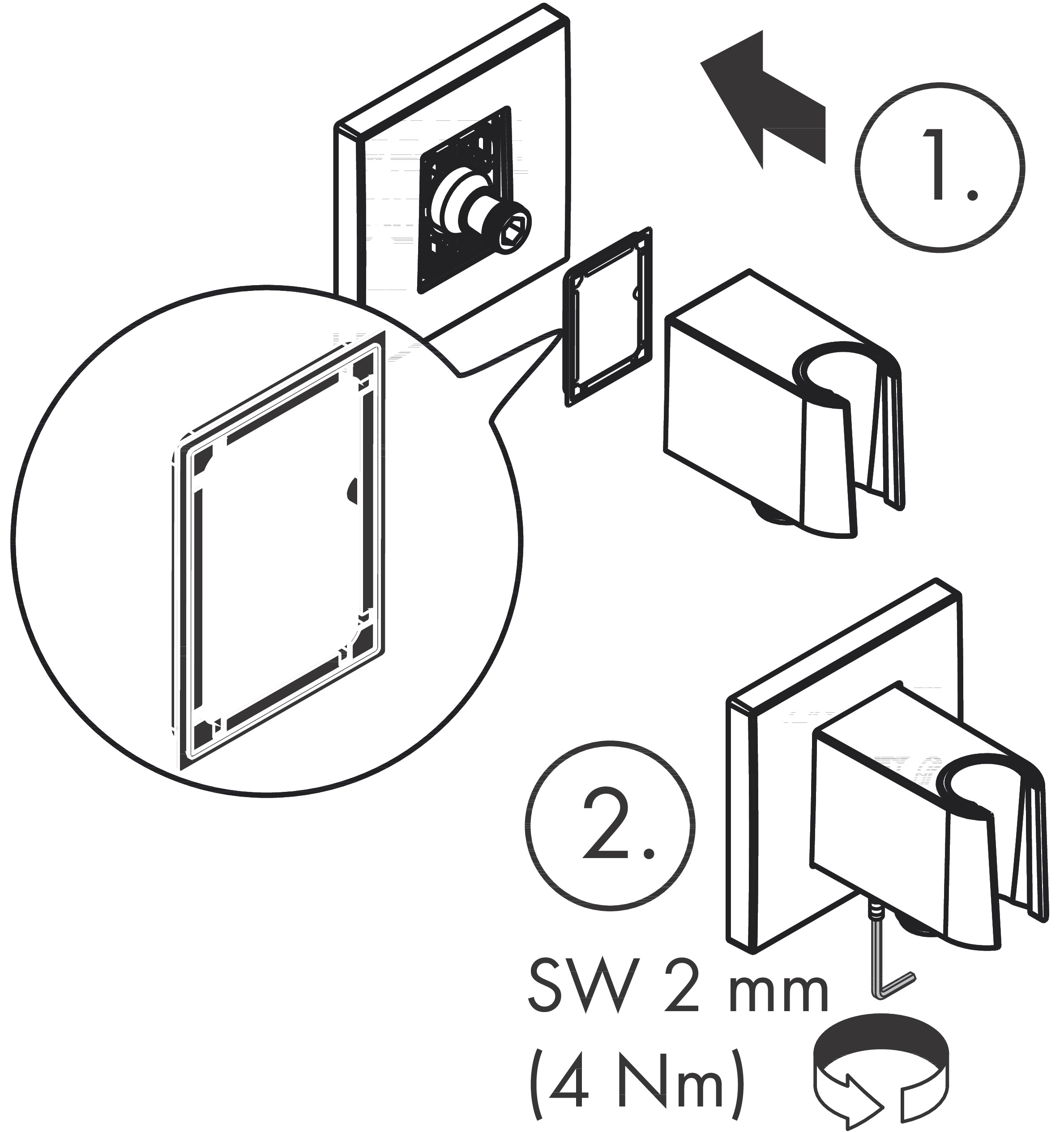 1.

2.

SW 2 mm
(4 Nm)