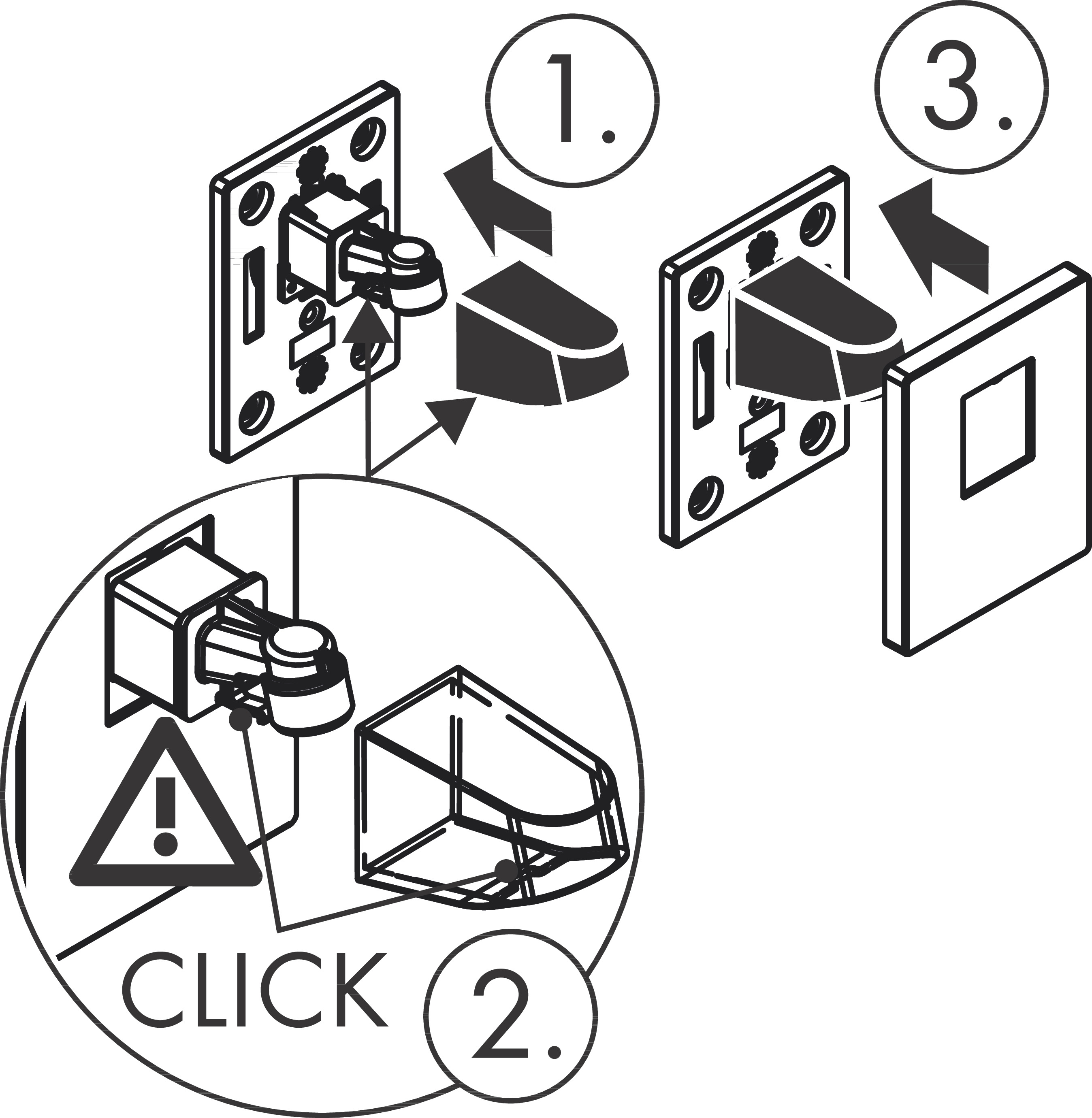 1.

3.

CLICK

2.