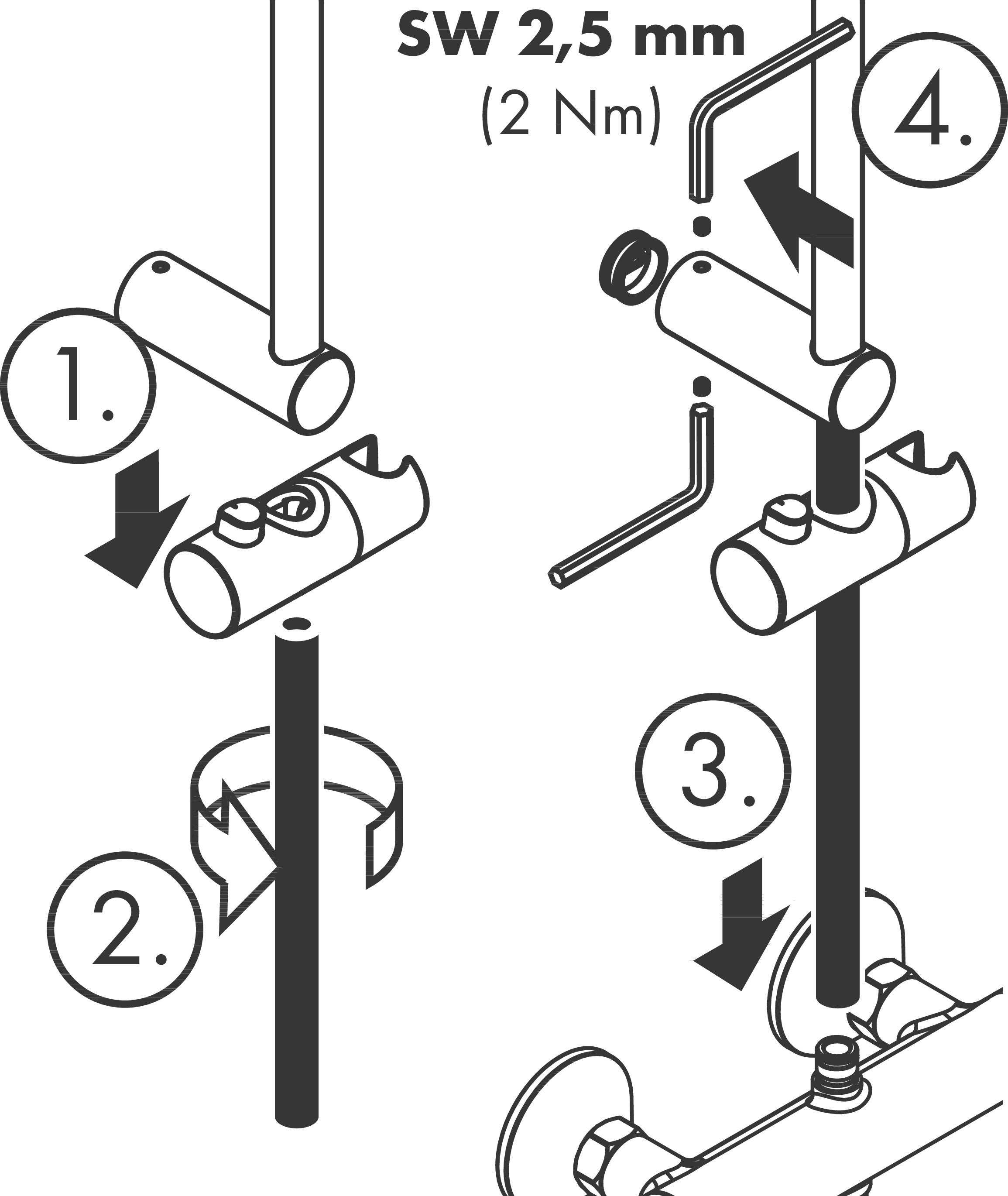 SW 2,5 mm
(2 Nm)

4.

1.

3.

2.