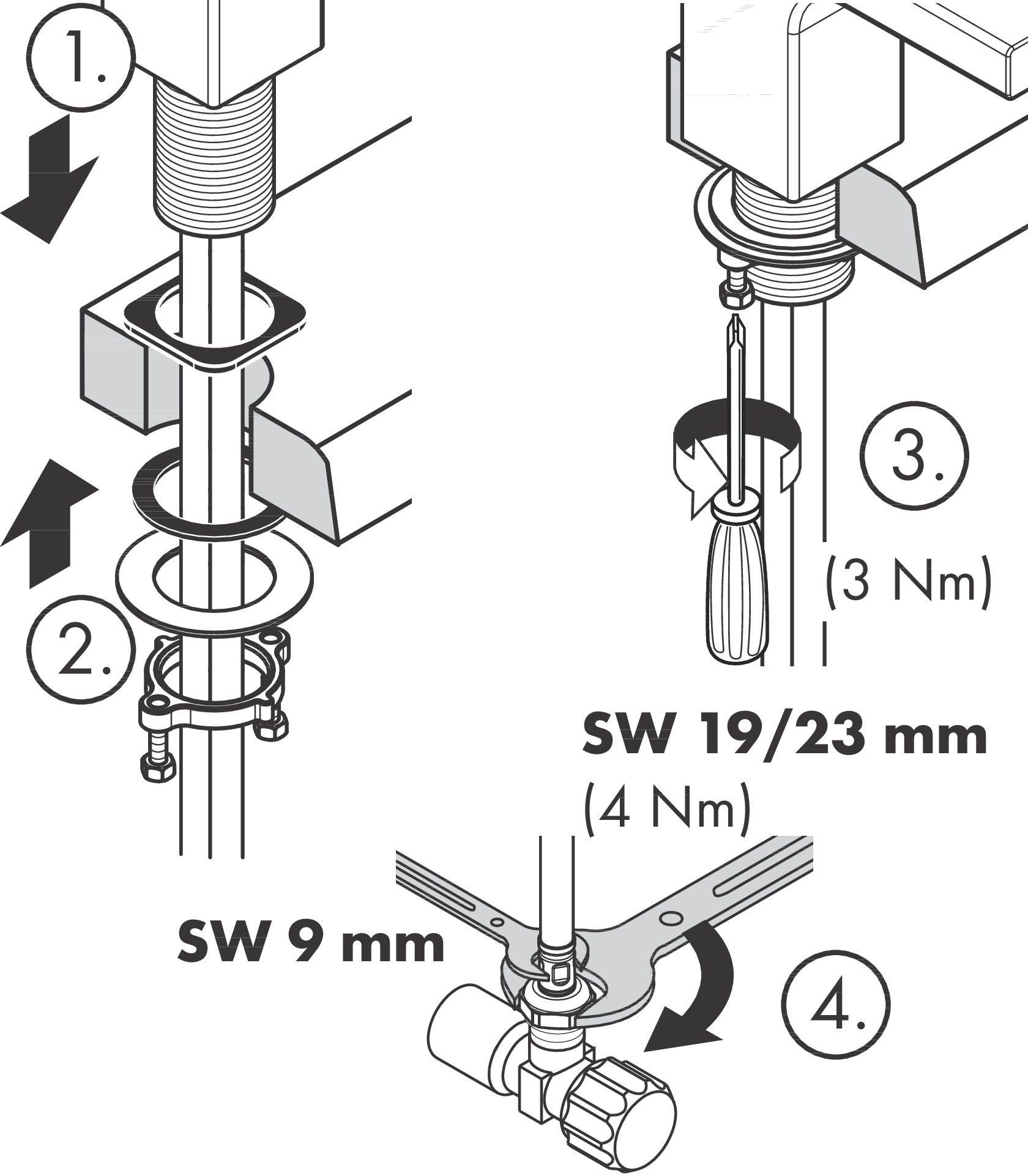 1.

2.

3.

(3 Nm)

SW 19/23 mm

(4 Nm)

SW 9 mm

4.