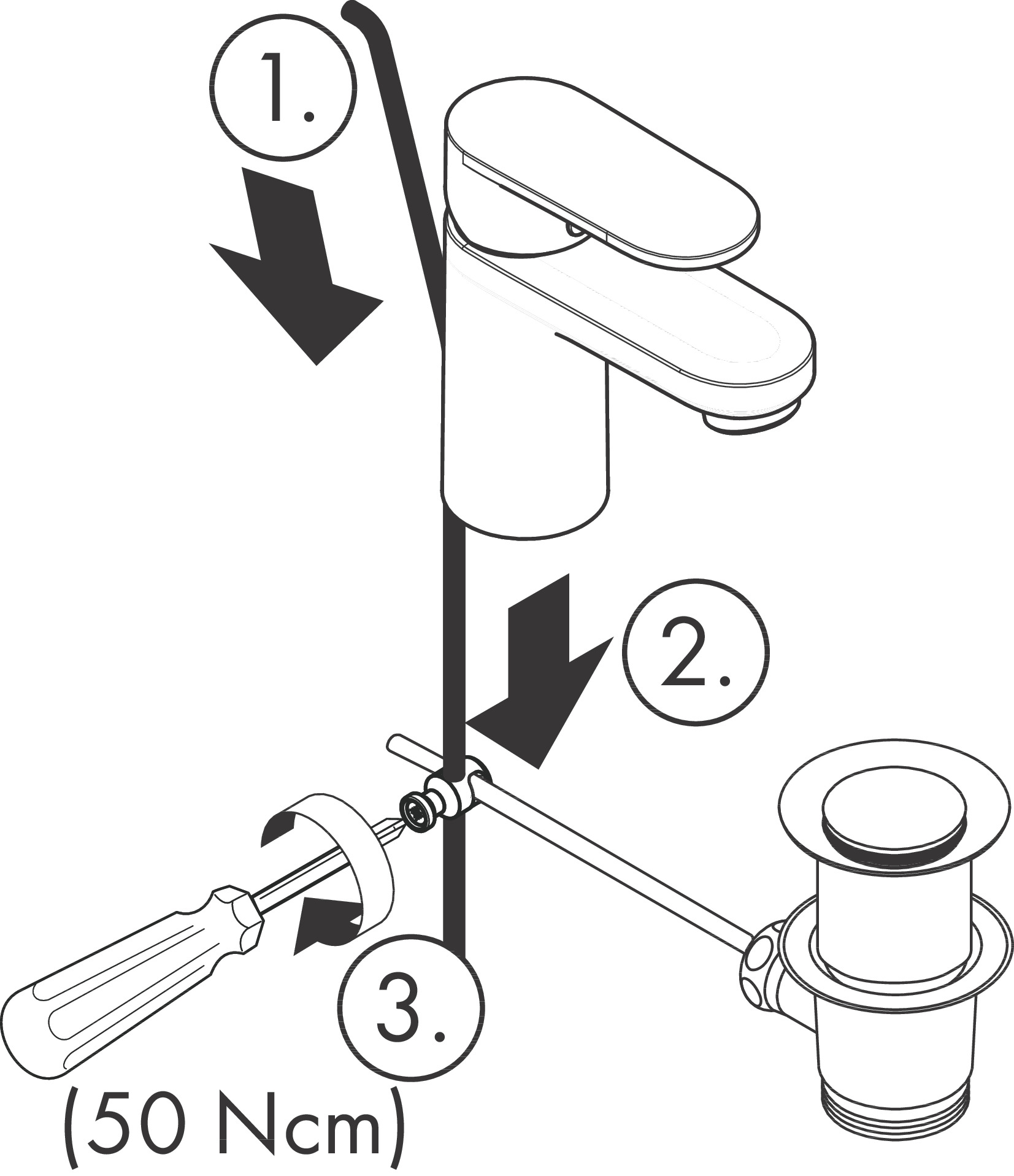 1.

2.

3.

(50 Ncm)