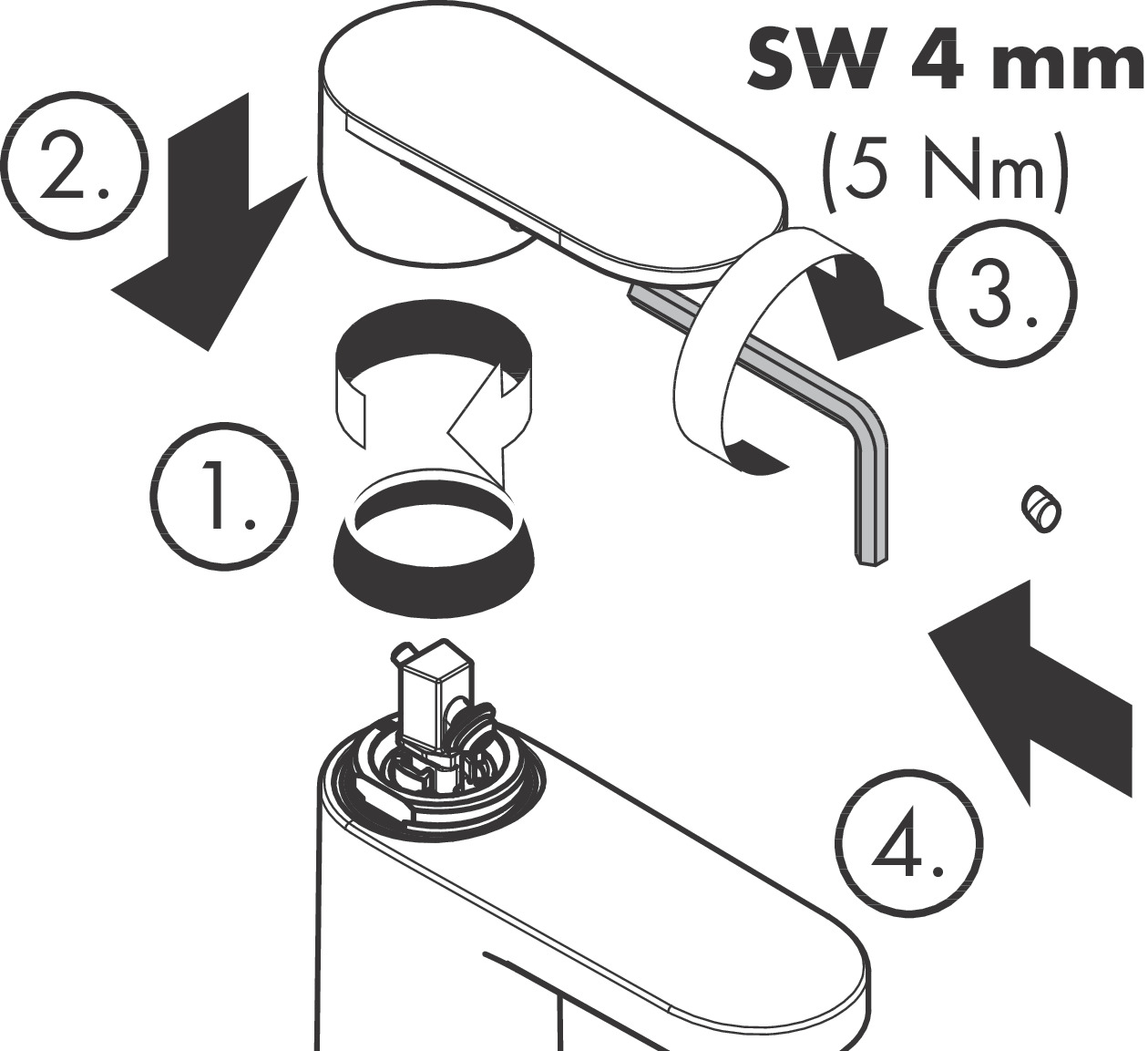 SW 4 mm
(5 Nm)

2.

3.

1.

4.