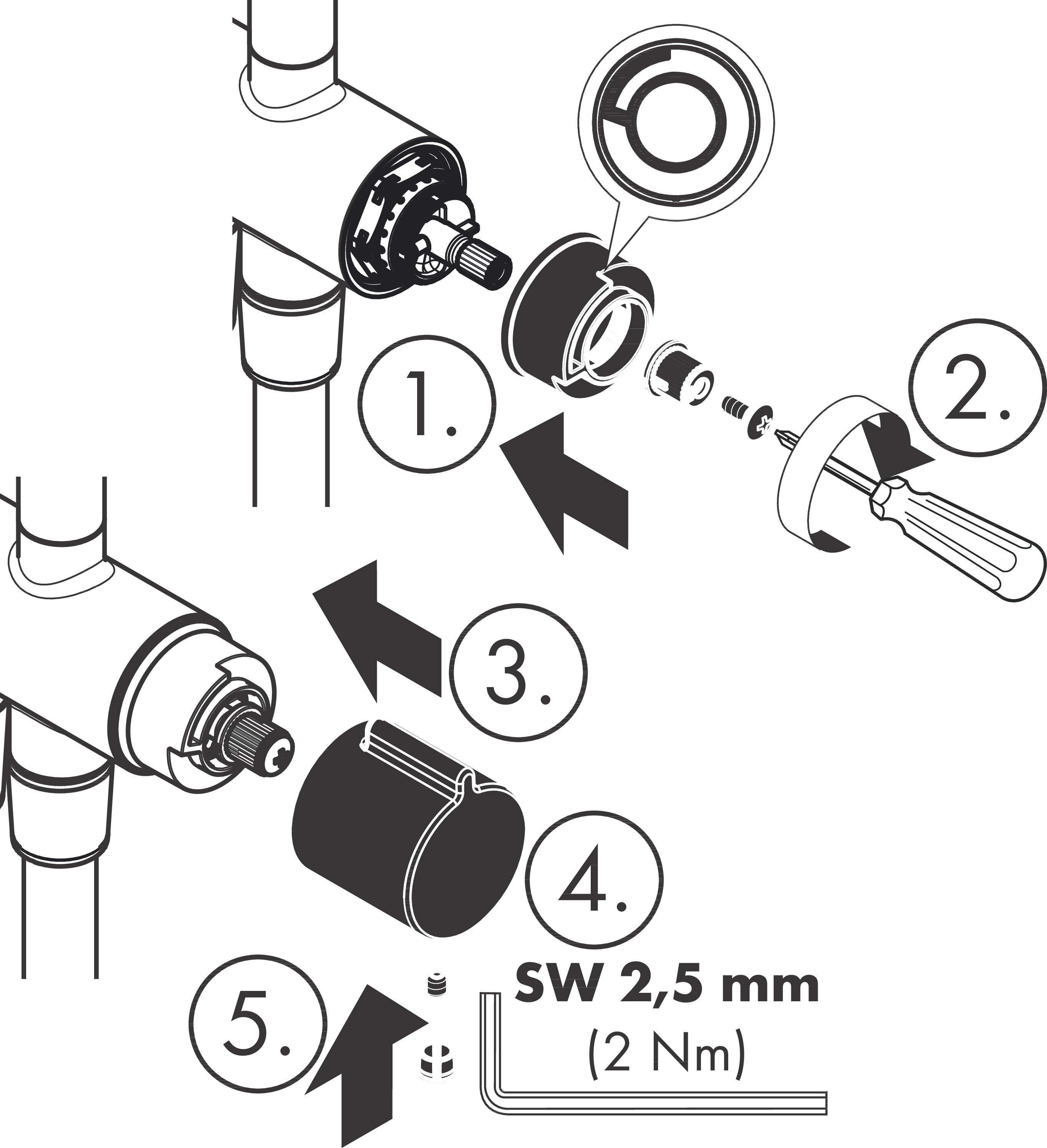 1.

2.

3.

4.

5.

SW 2,5 mm
(2 Nm)