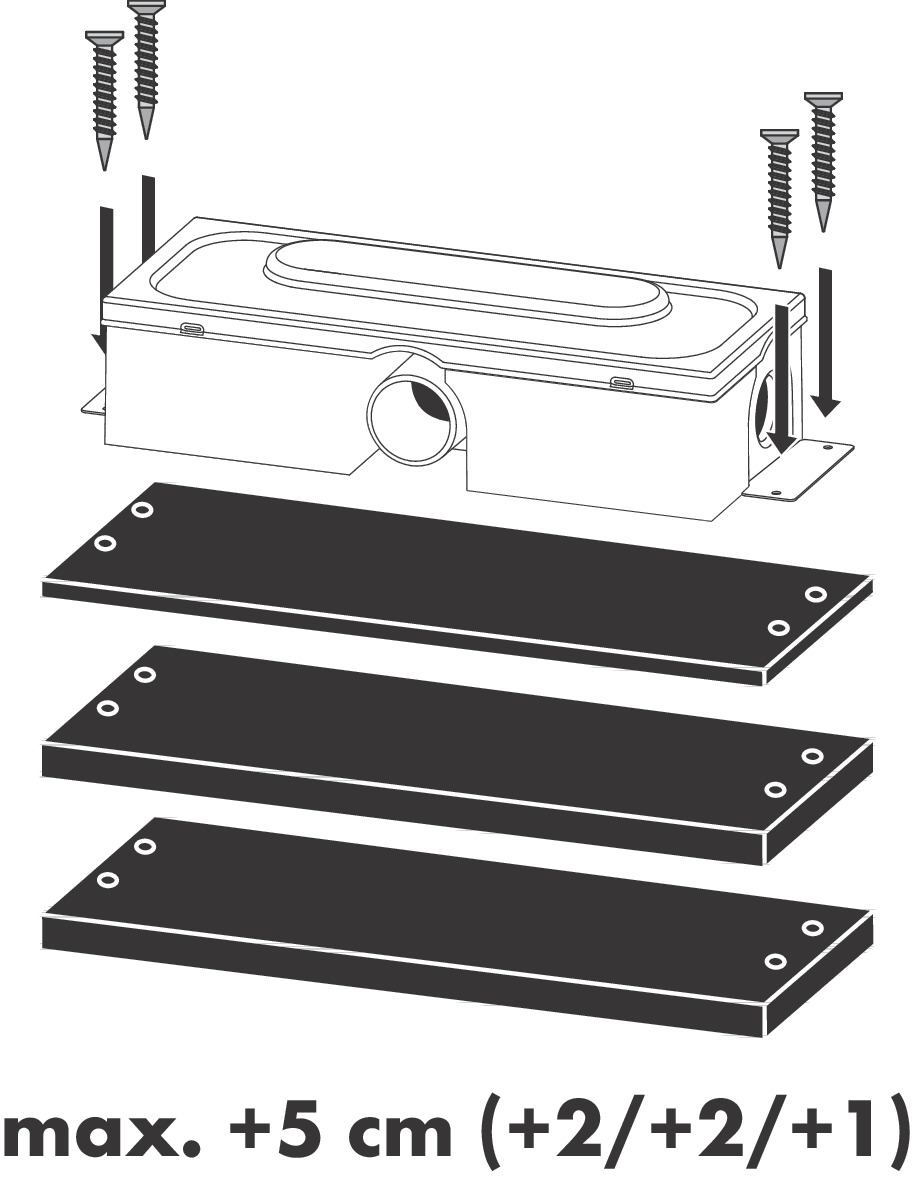 max. +5 cm (+2/+2/+1)