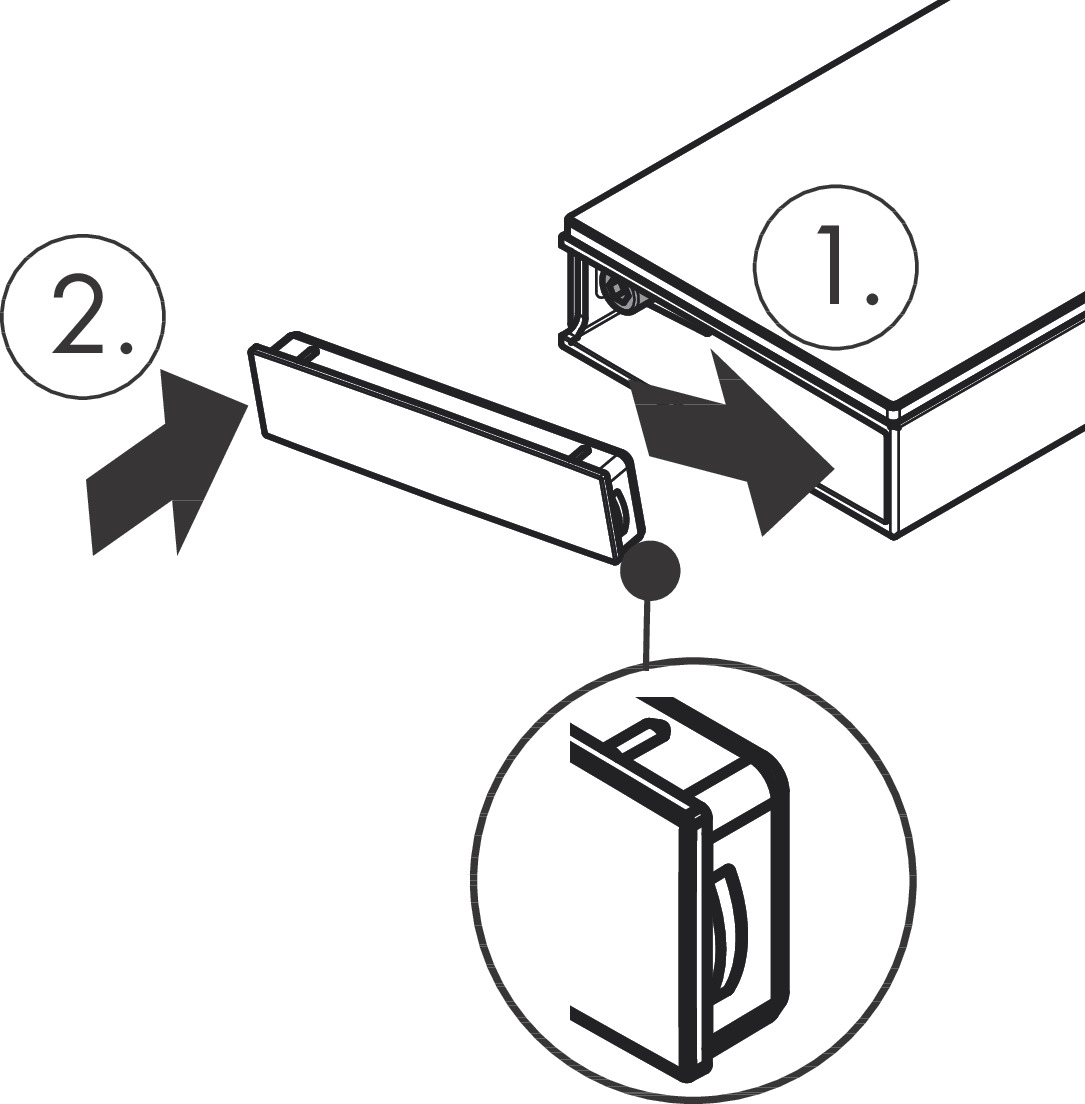 2.

1.