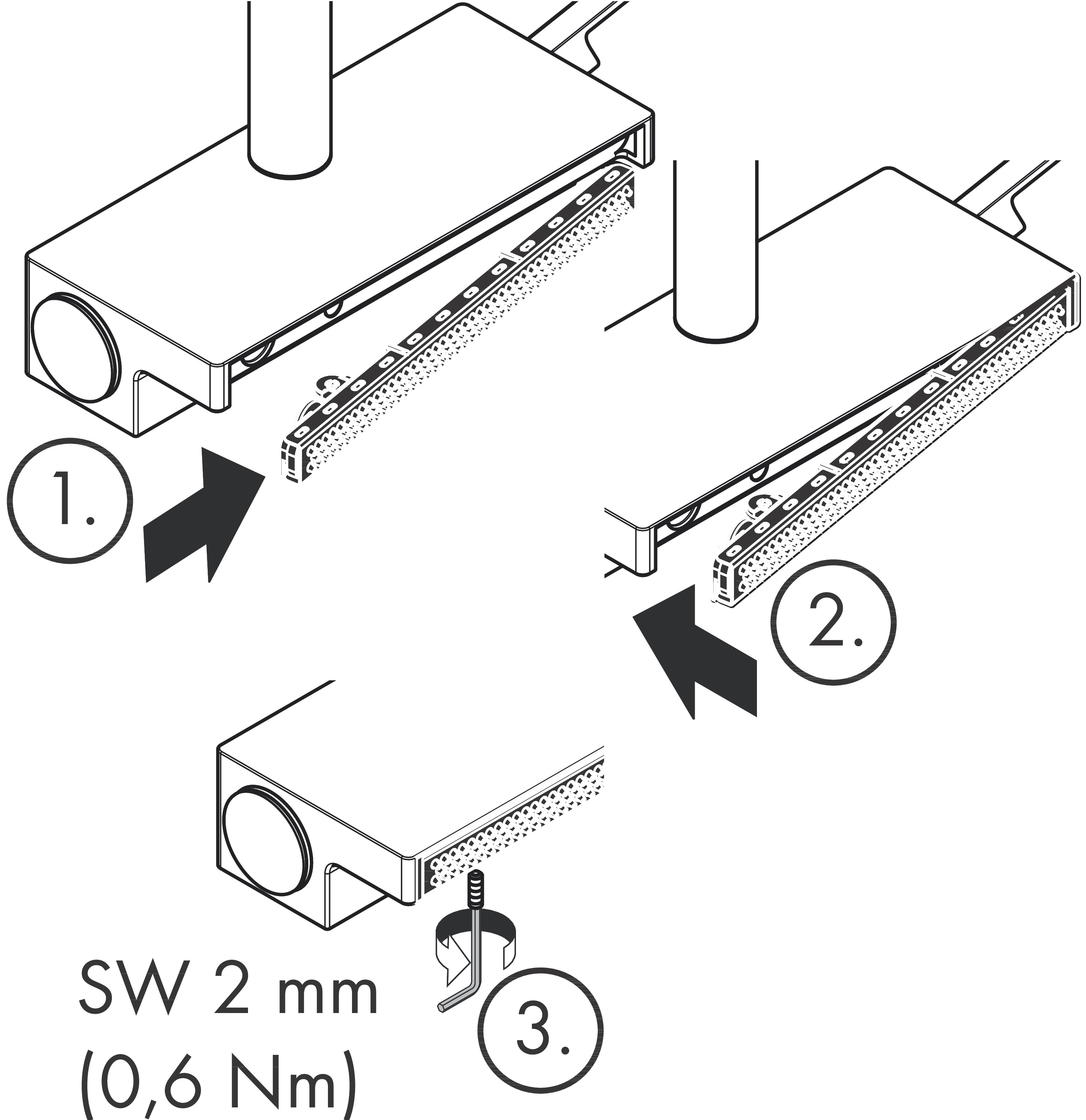 1.

2.

SW 2 mm
(0,6 Nm)

3.