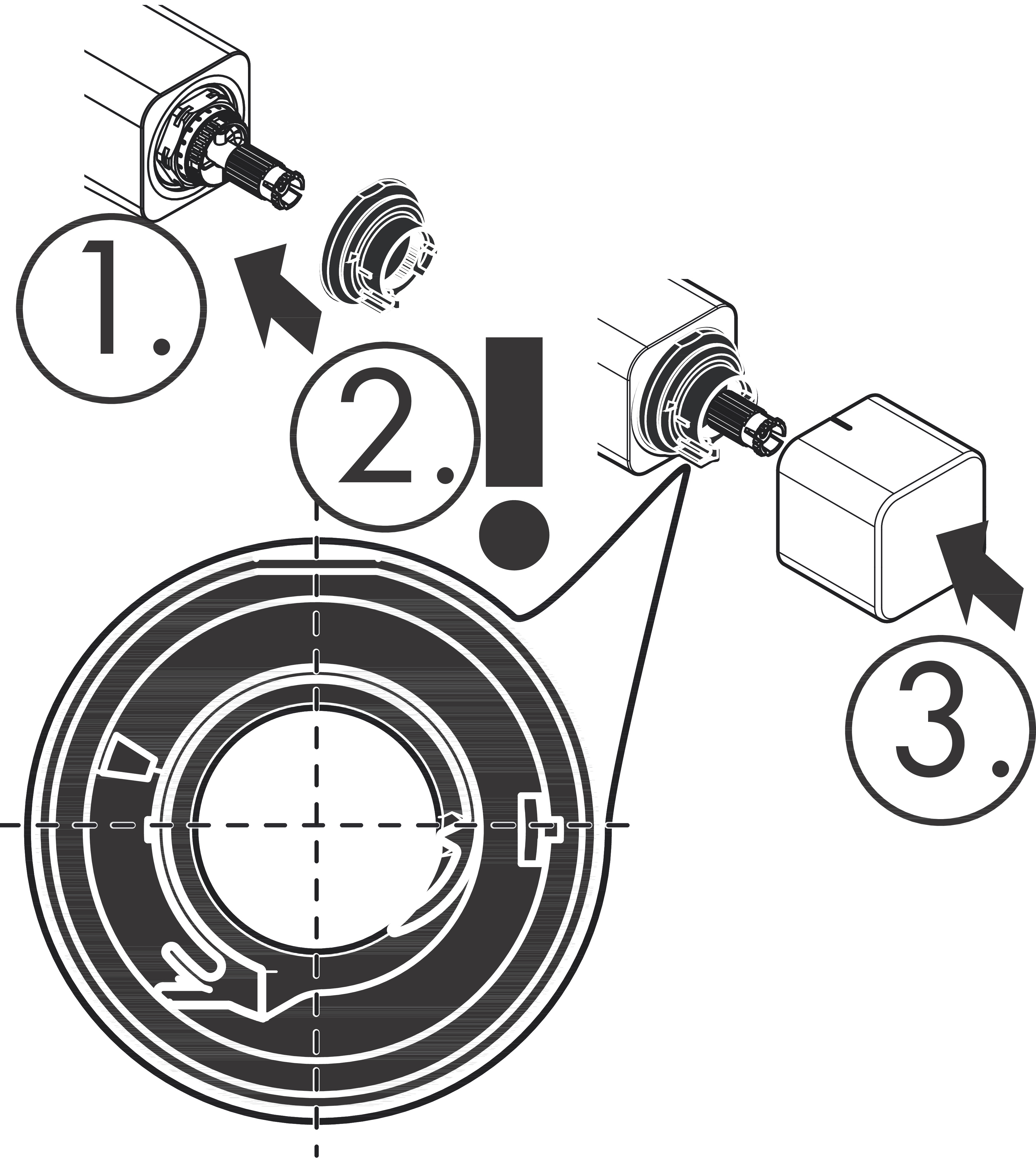 1.

2. !

3.