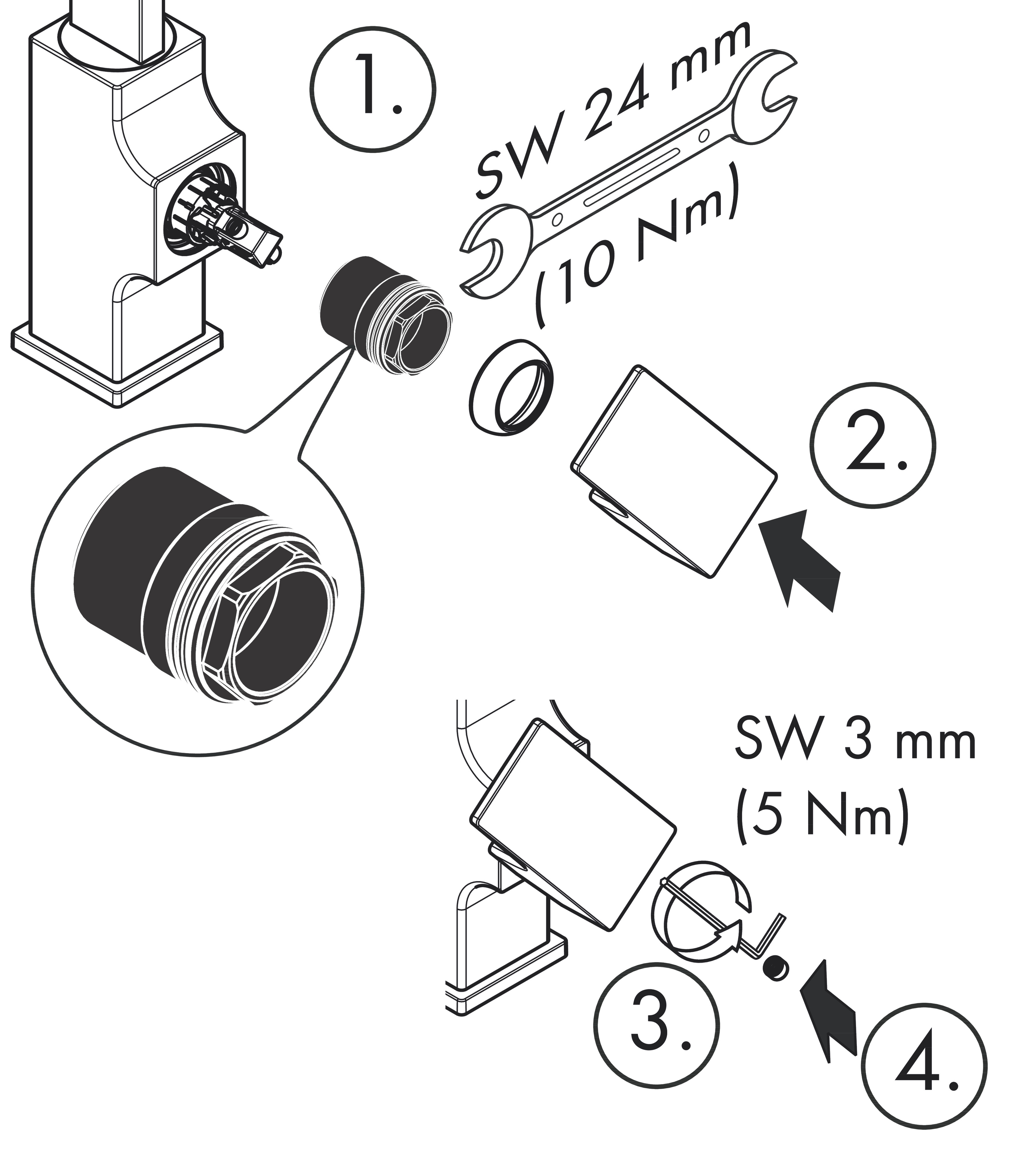 1.

SW 24 mm
(10 Nm)

2.

SW 3 mm
(5 Nm)

3.

4.