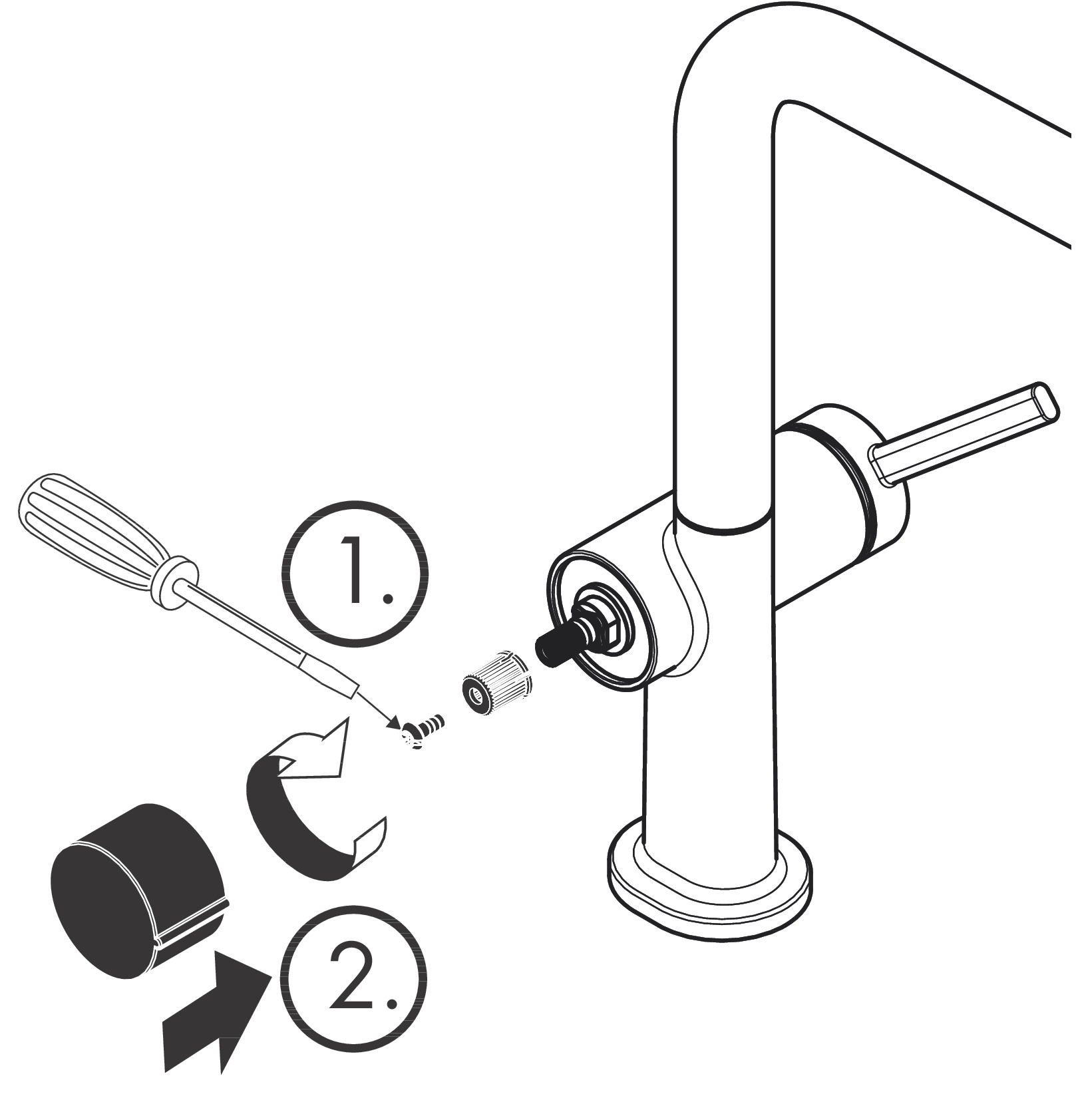 1.

2.