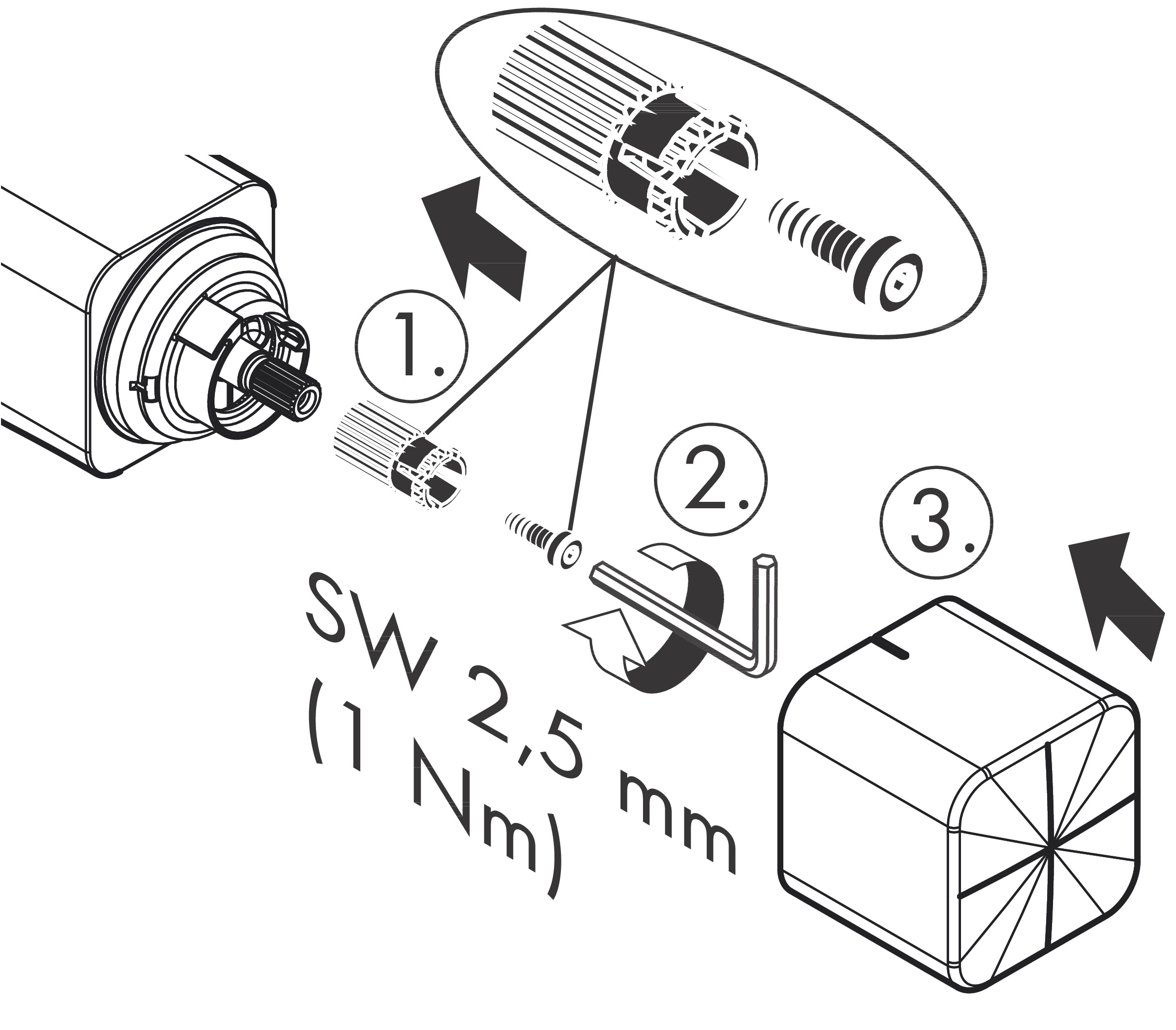 1.

2.

3.

SW 2,5 mm
(1 Nm)