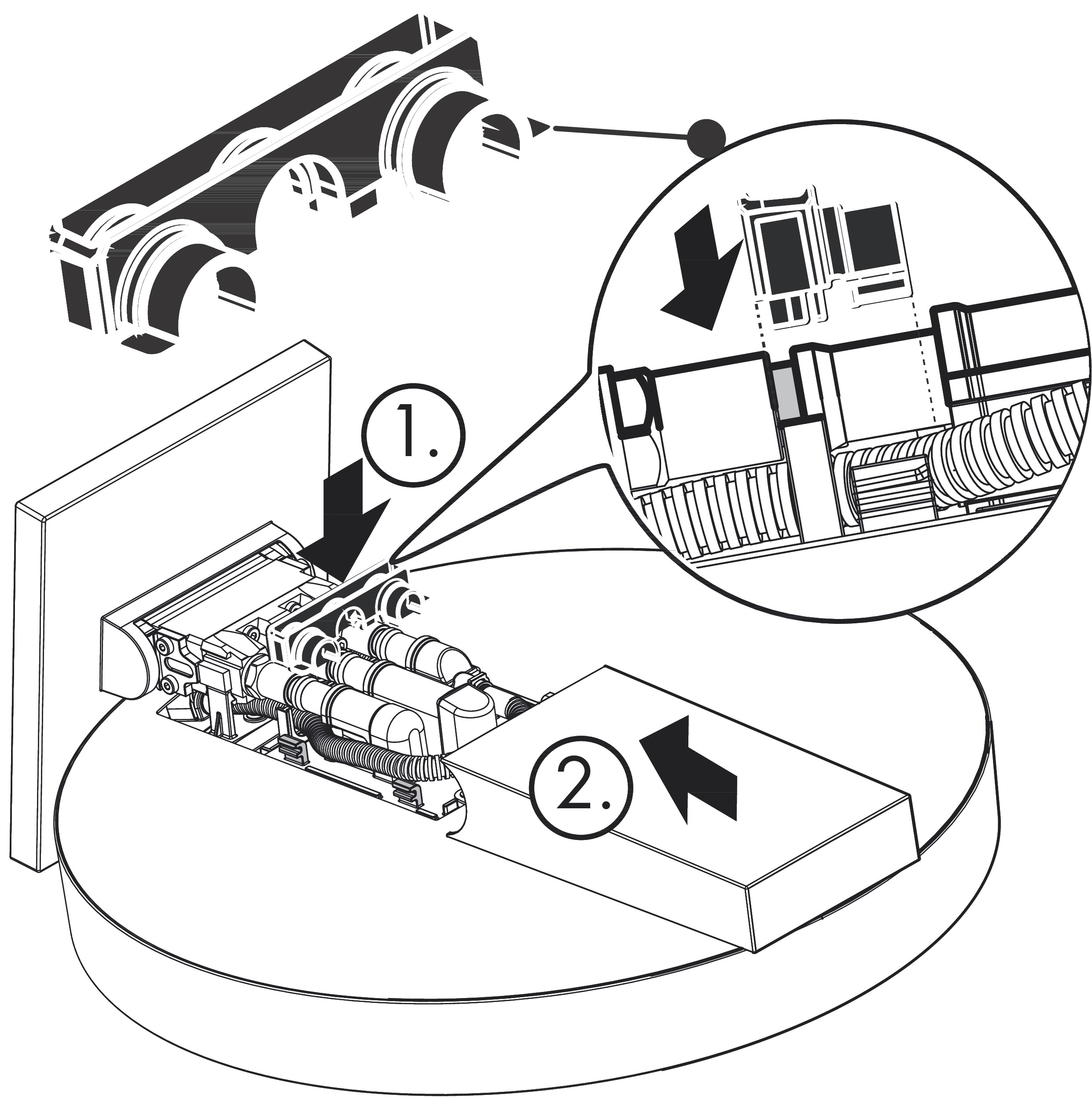 1.

2.