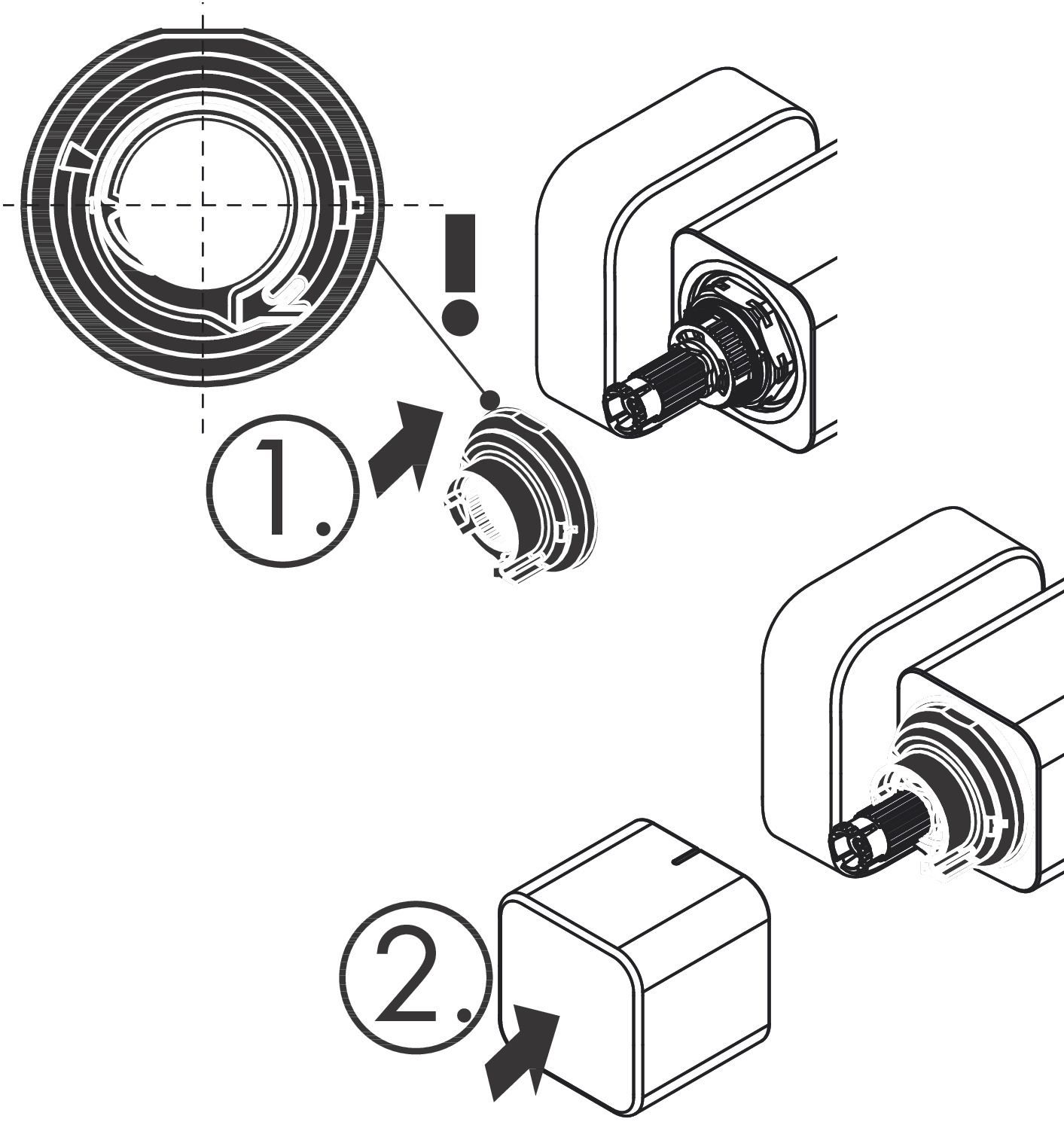 !
1.
2.