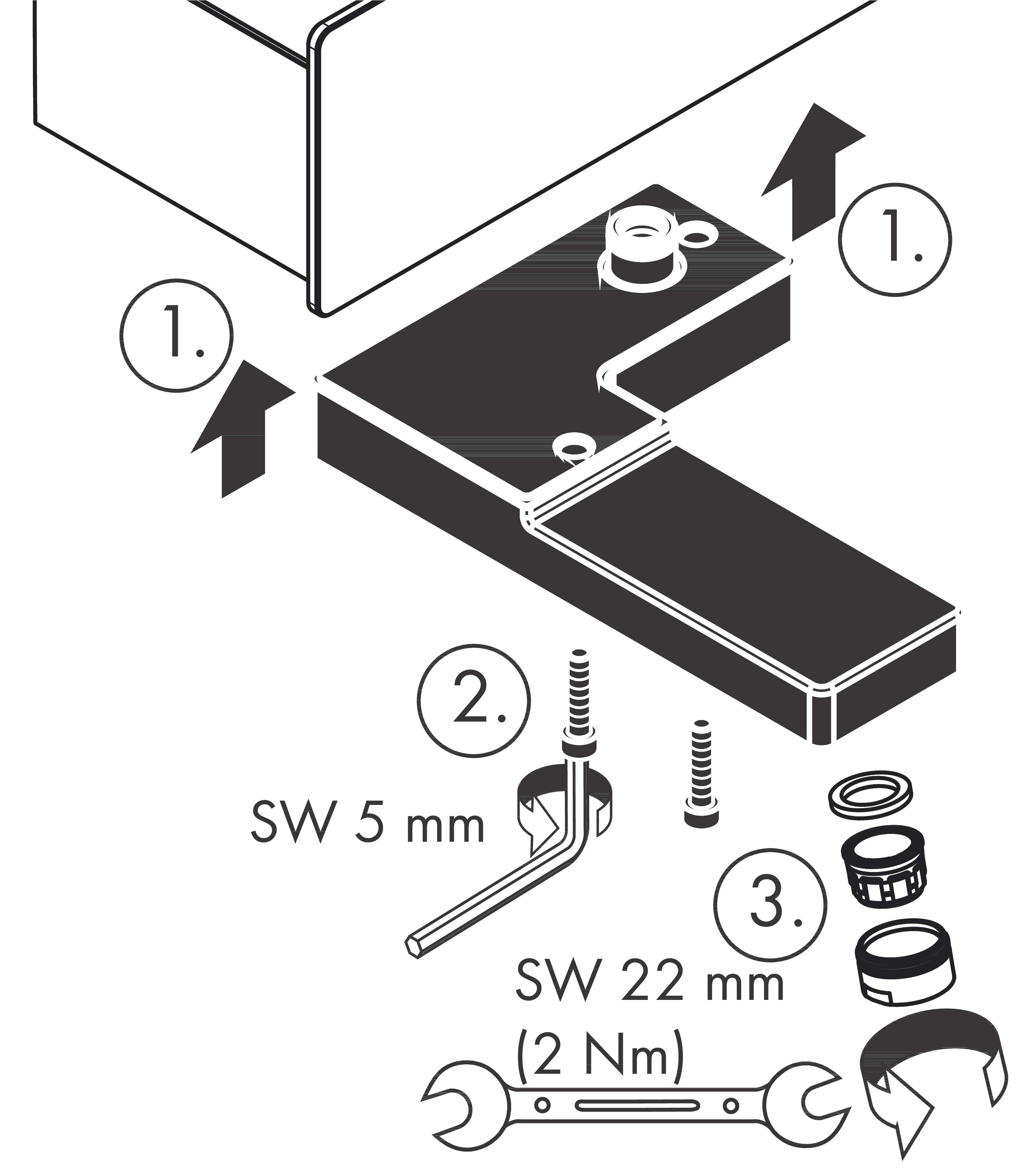 1.

1.

2.

SW 5 mm

3.

SW 22 mm

(2 Nm)