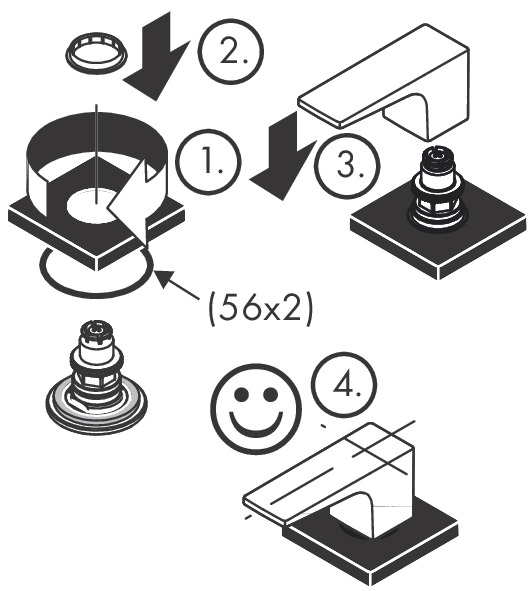 2.

1.

3.

(56x2)

4.