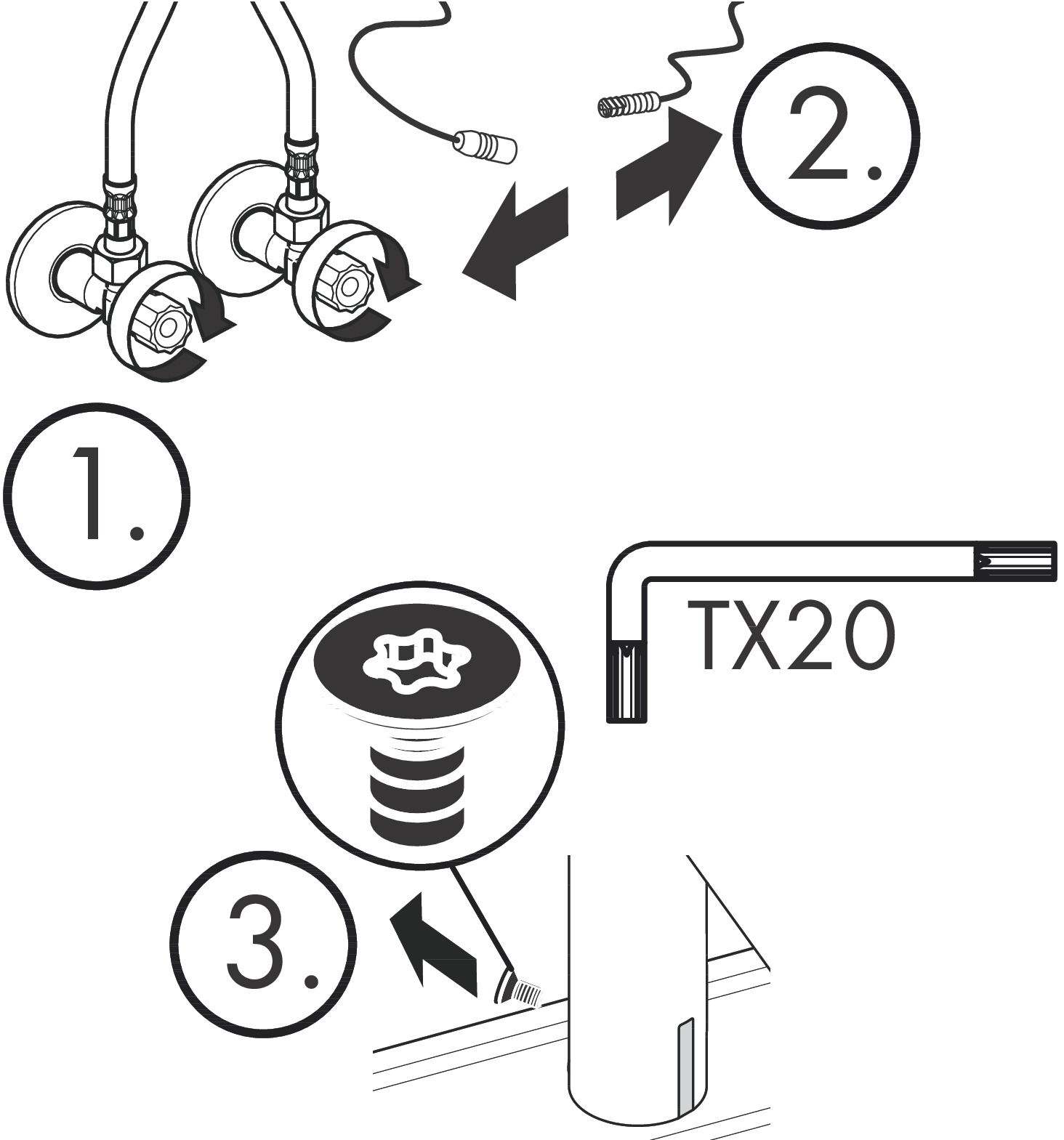 2.

1.

TX20

3.