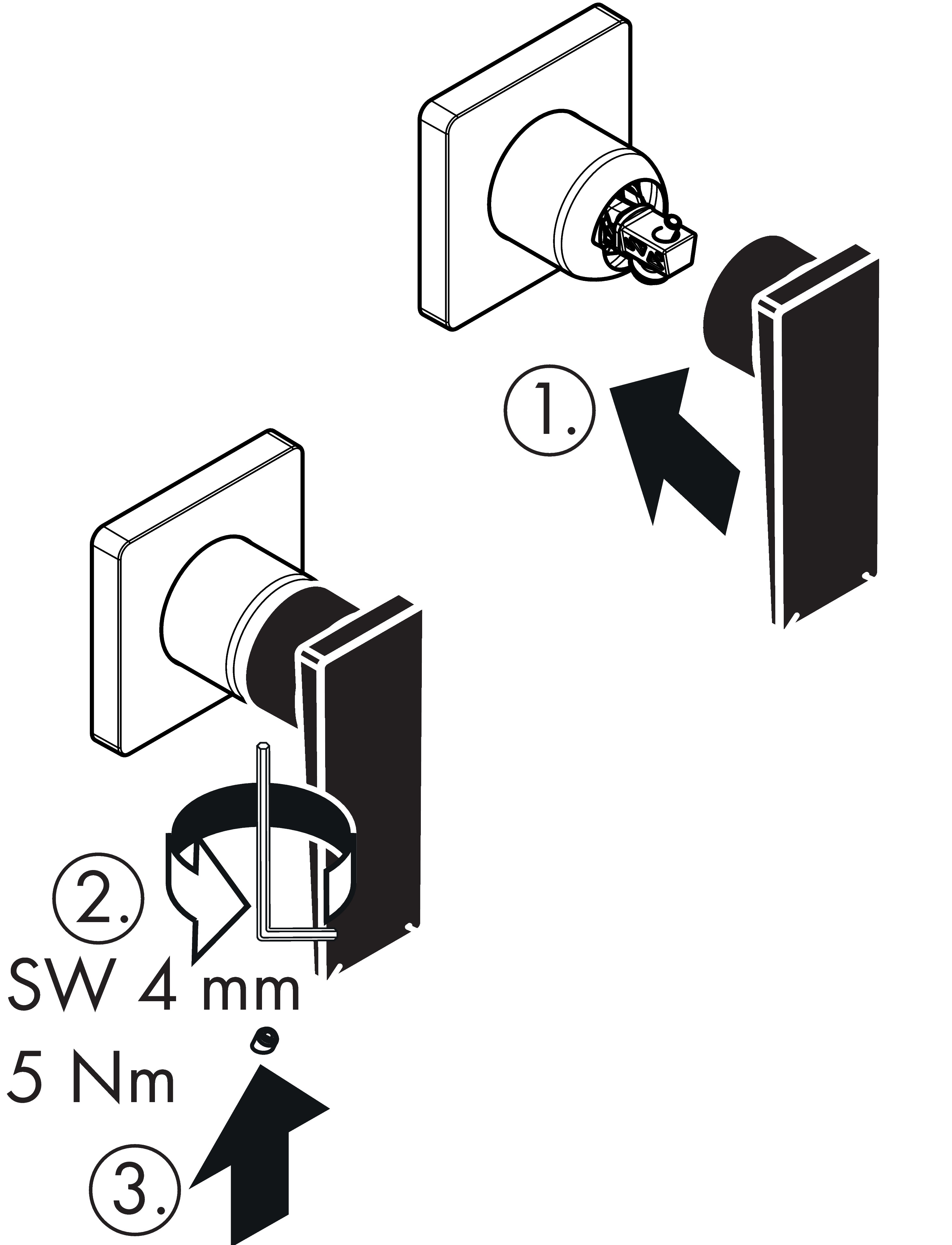 1.

2.

SW 4 mm

5 Nm

3.