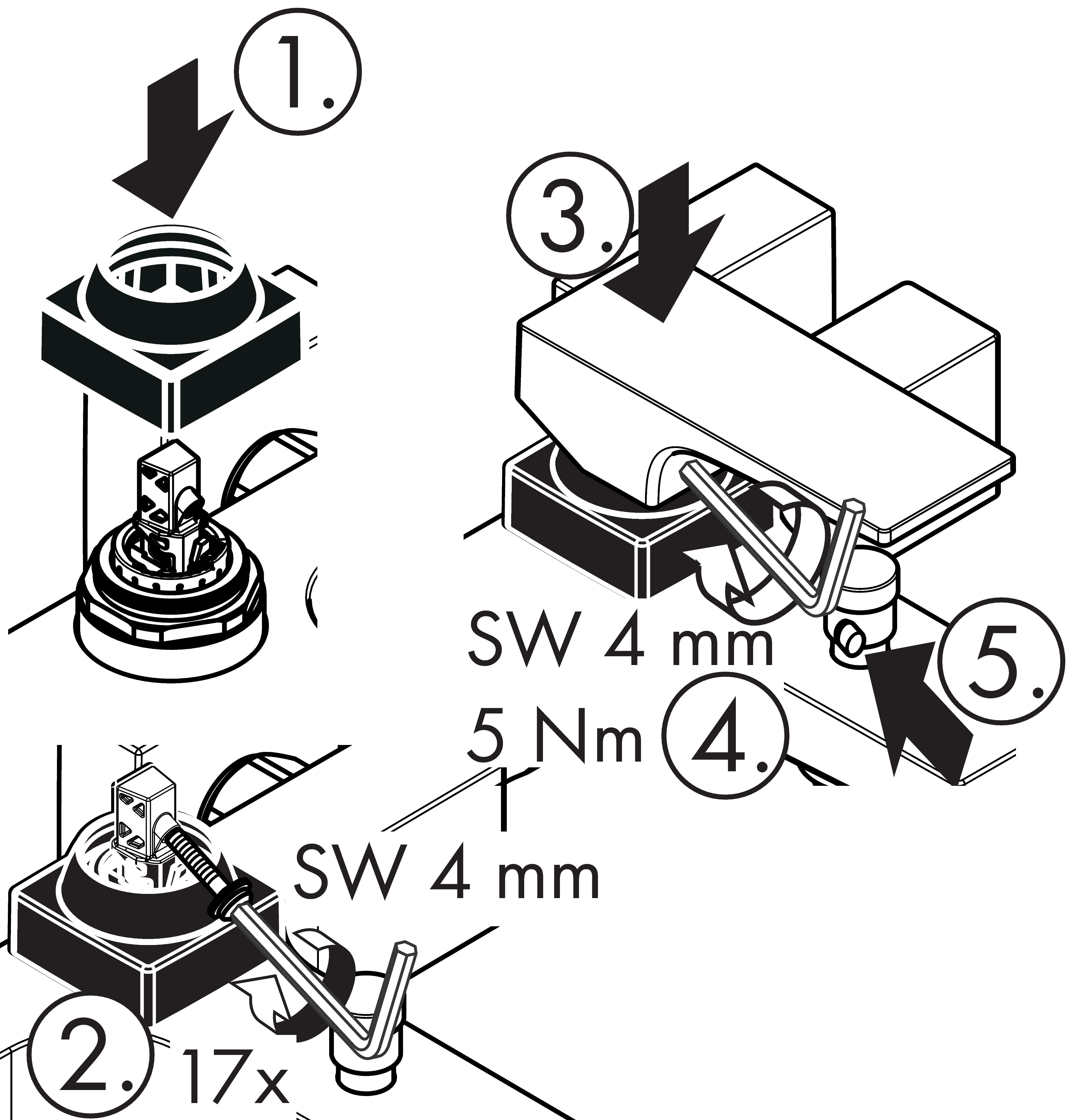 1.

3.

SW 4 mm

5 Nm 4.

5.

SW 4 mm

2. 17x