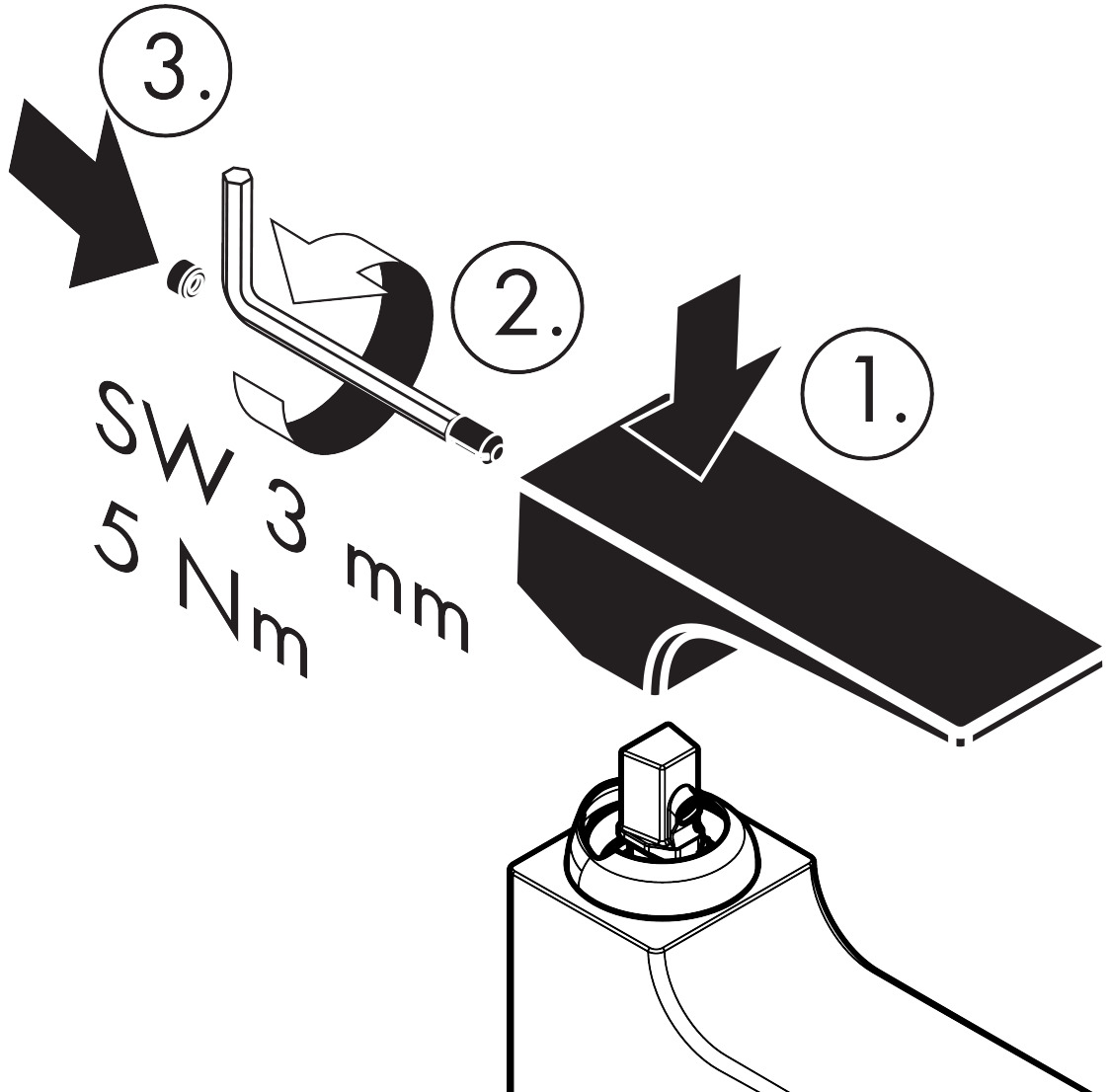 3.

2.

1.

SW 3 mm
5 Nm