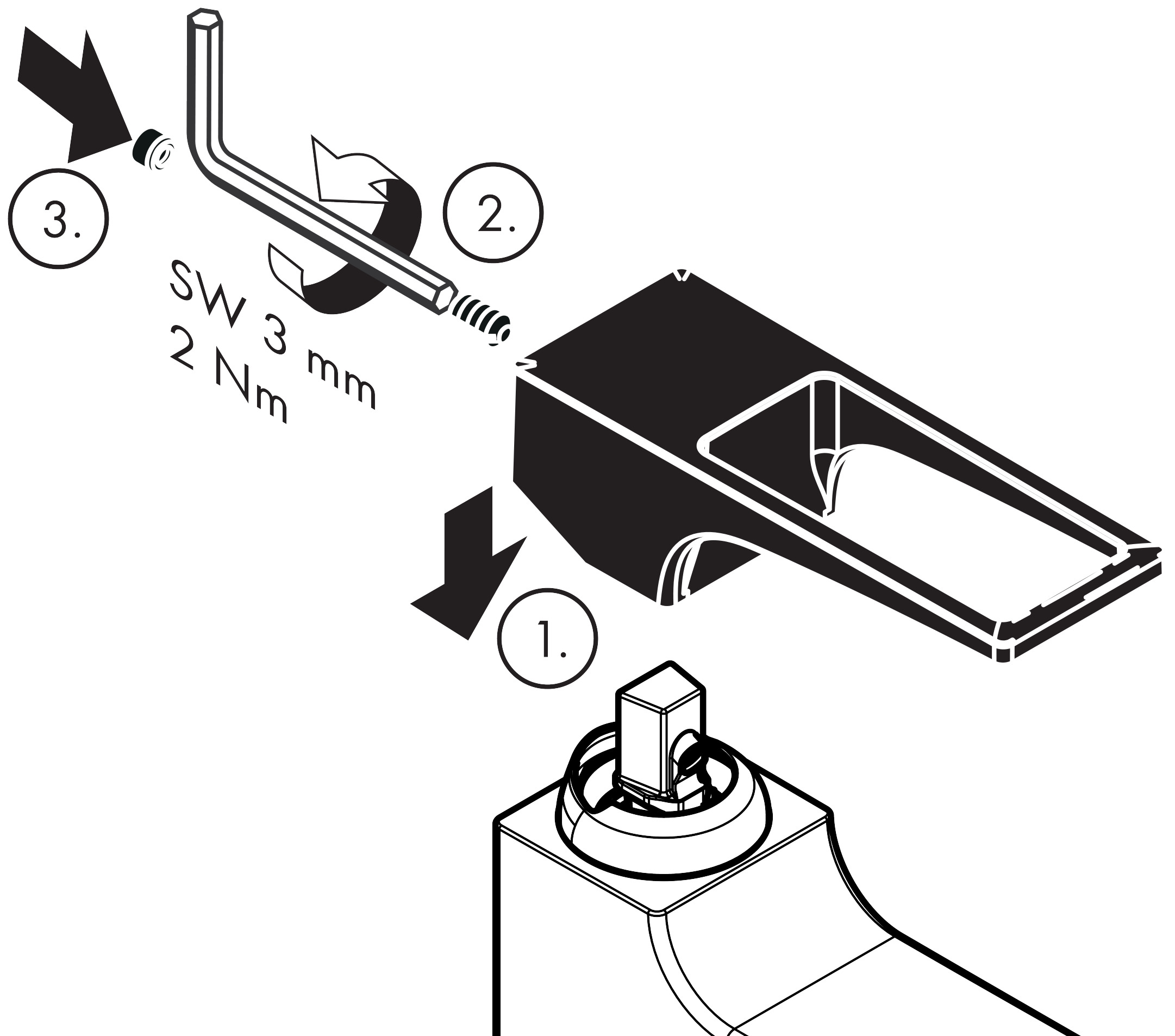 3.

2.

SW 3 mm
2 Nm

1.