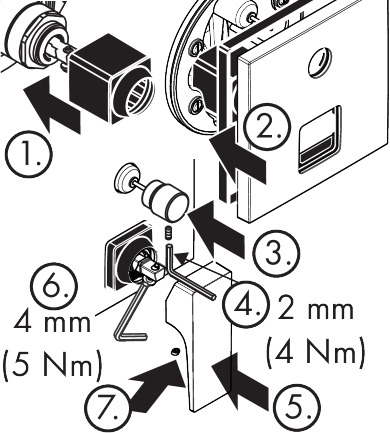 1.

2.

3.

6.
4 mm
(5 Nm)

4. 2 mm
(4 Nm)

7.

5.