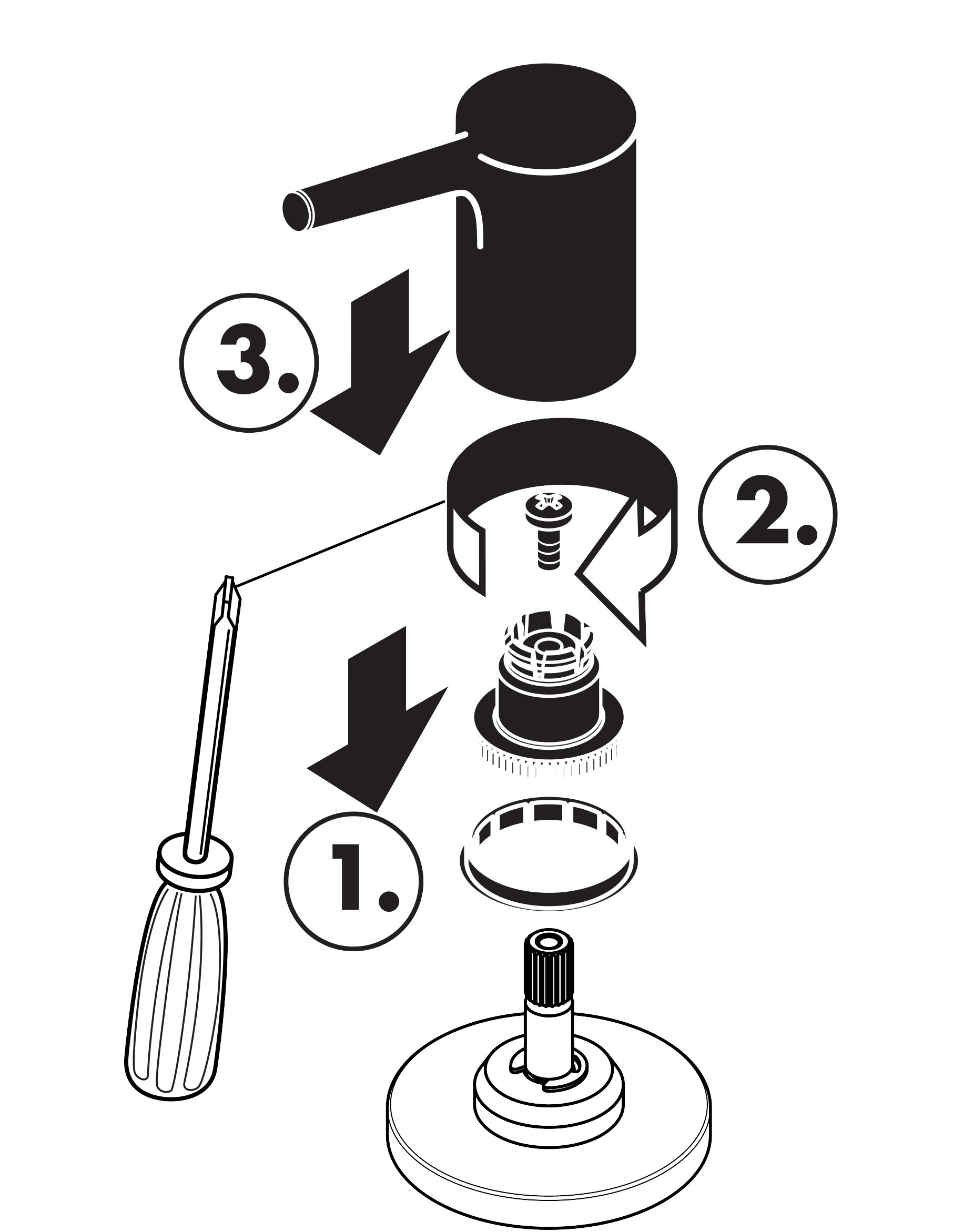 3.

2.

1.