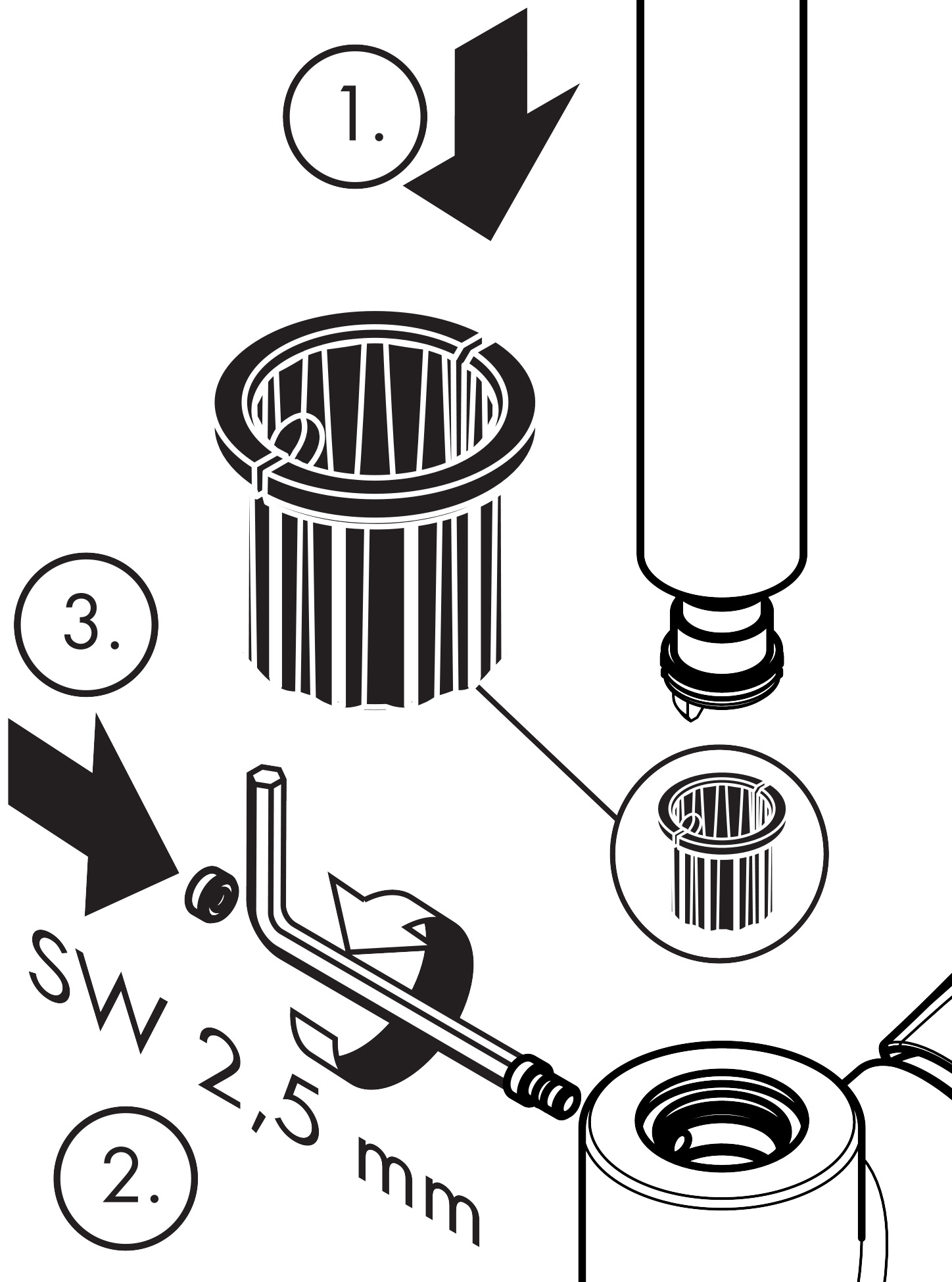 1.

3.

SW 2,5 mm

2.