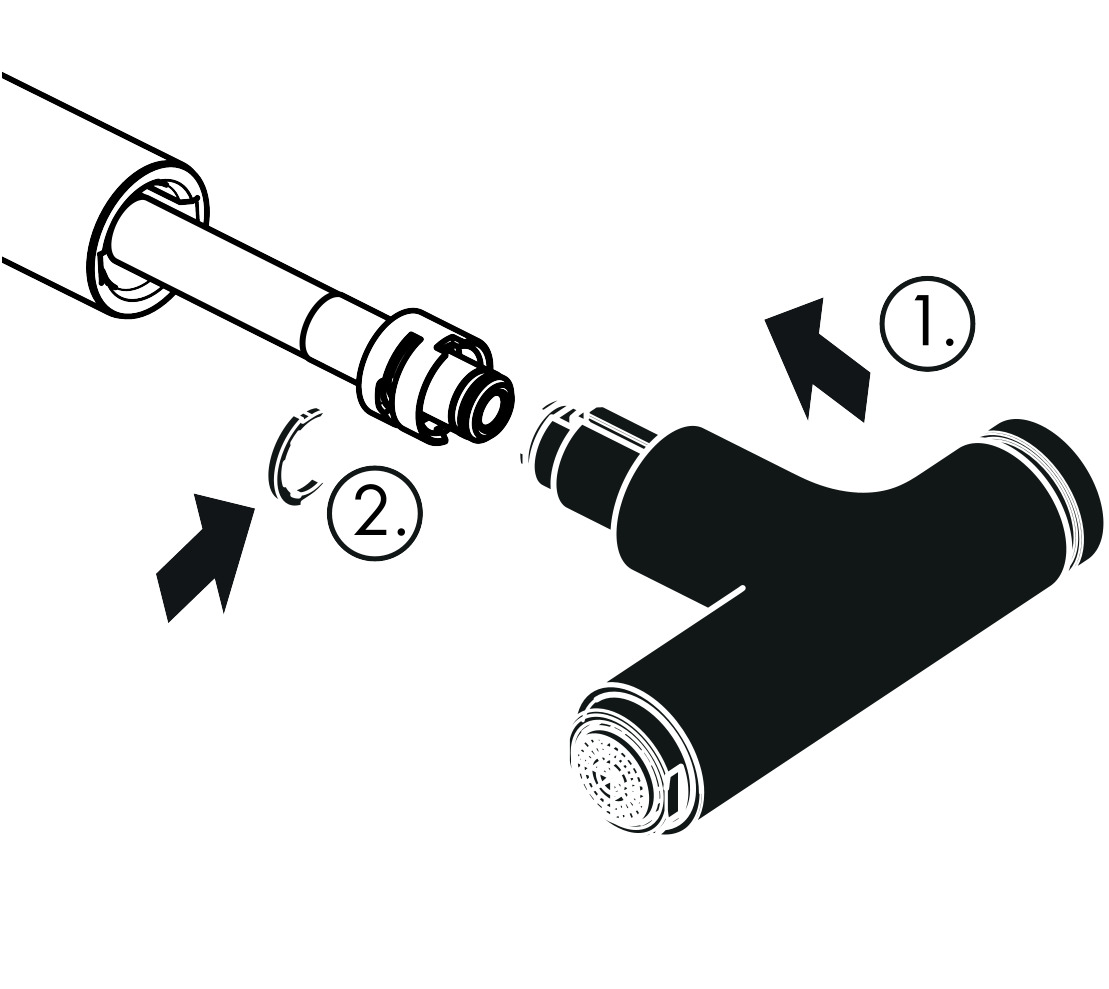 1.

2.