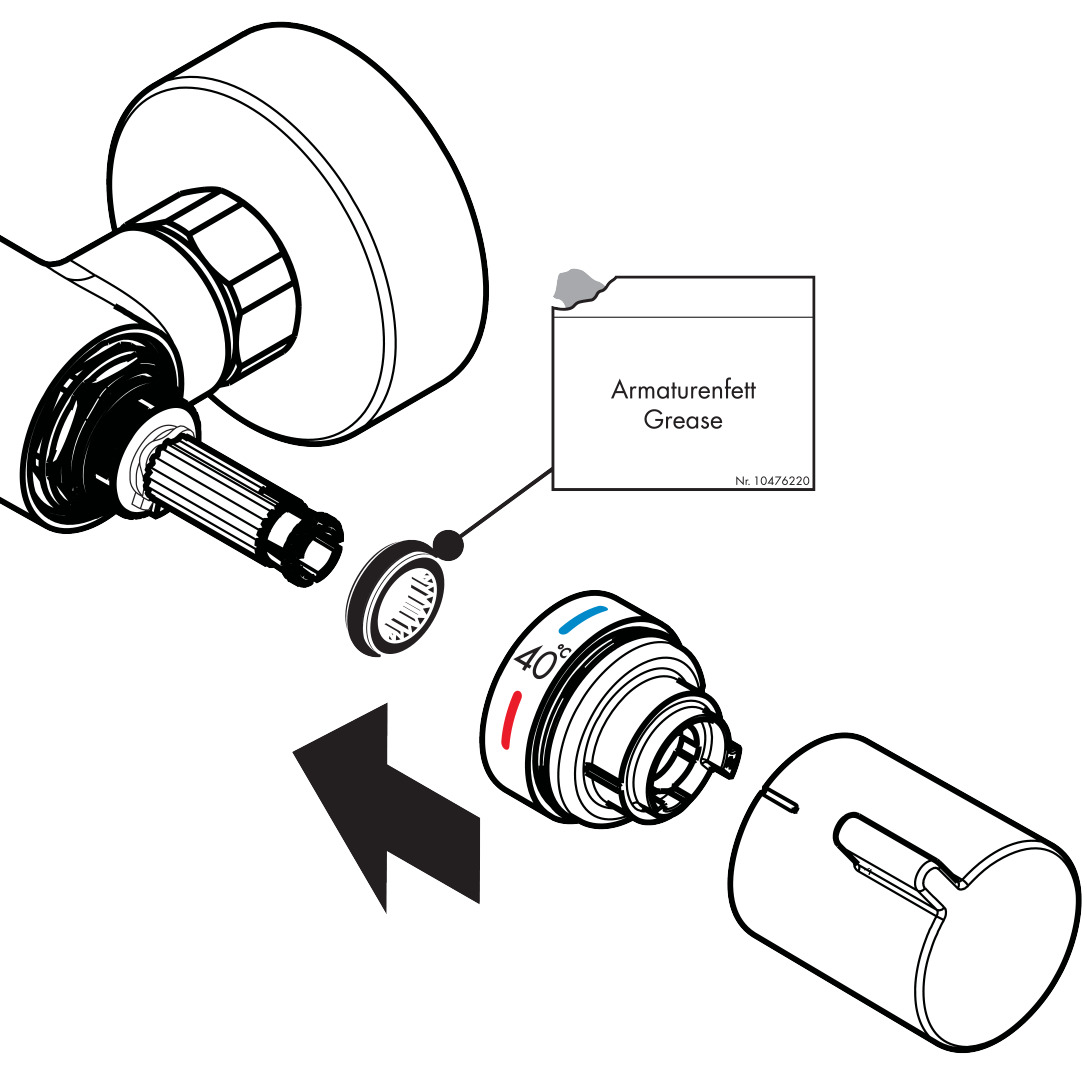 Armaturenfett
Grease
Nr. 10476220

40°C