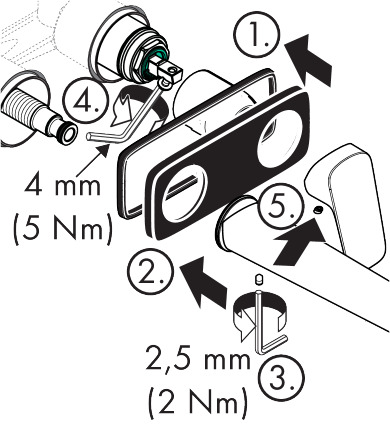 1.

4.

4 mm
(5 Nm)

5.

2.

2,5 mm
(2 Nm)

3.