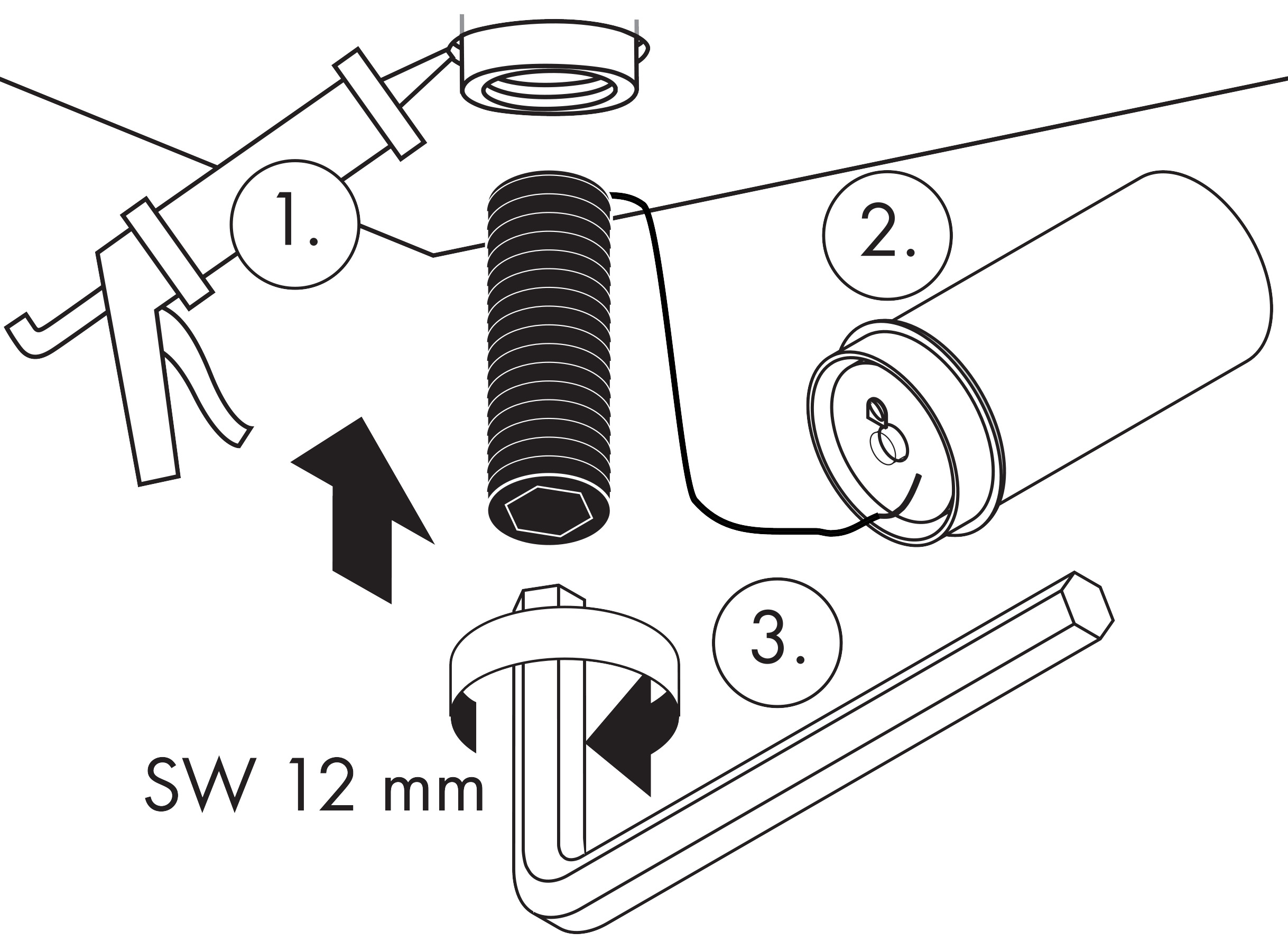 1.

2.

3.

SW 12 mm