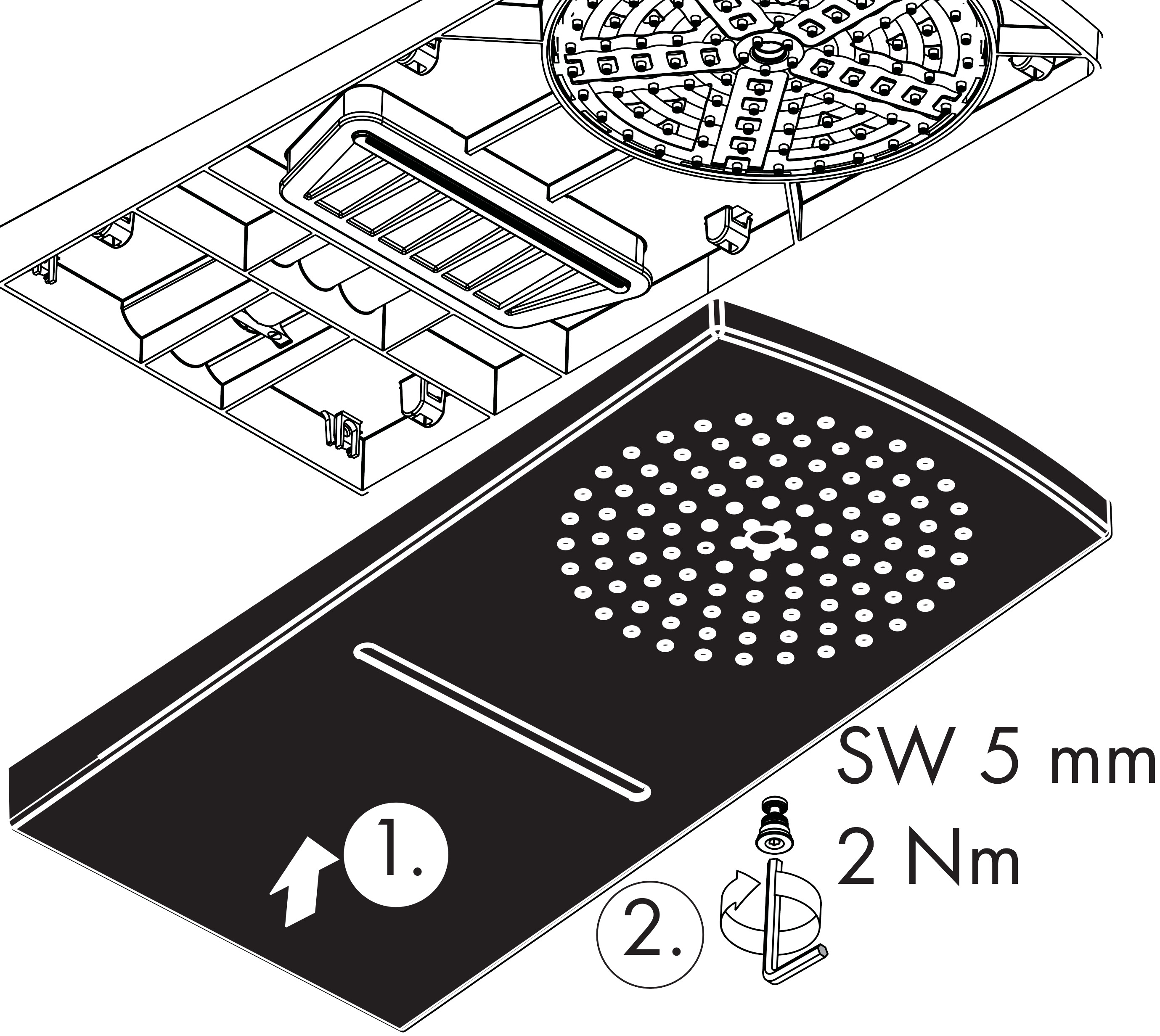 SW 5 mm
2 Nm
1.
2.