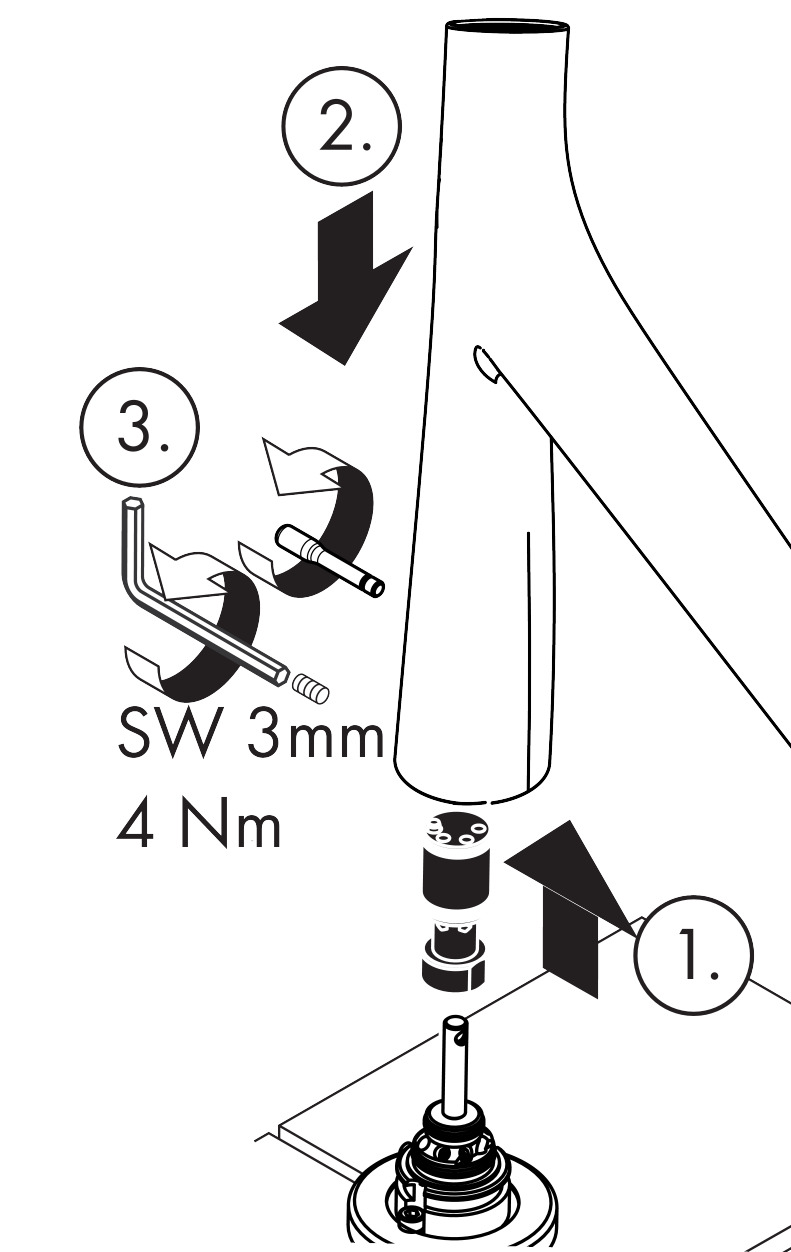 2.

3.

SW 3mm
4 Nm

1.