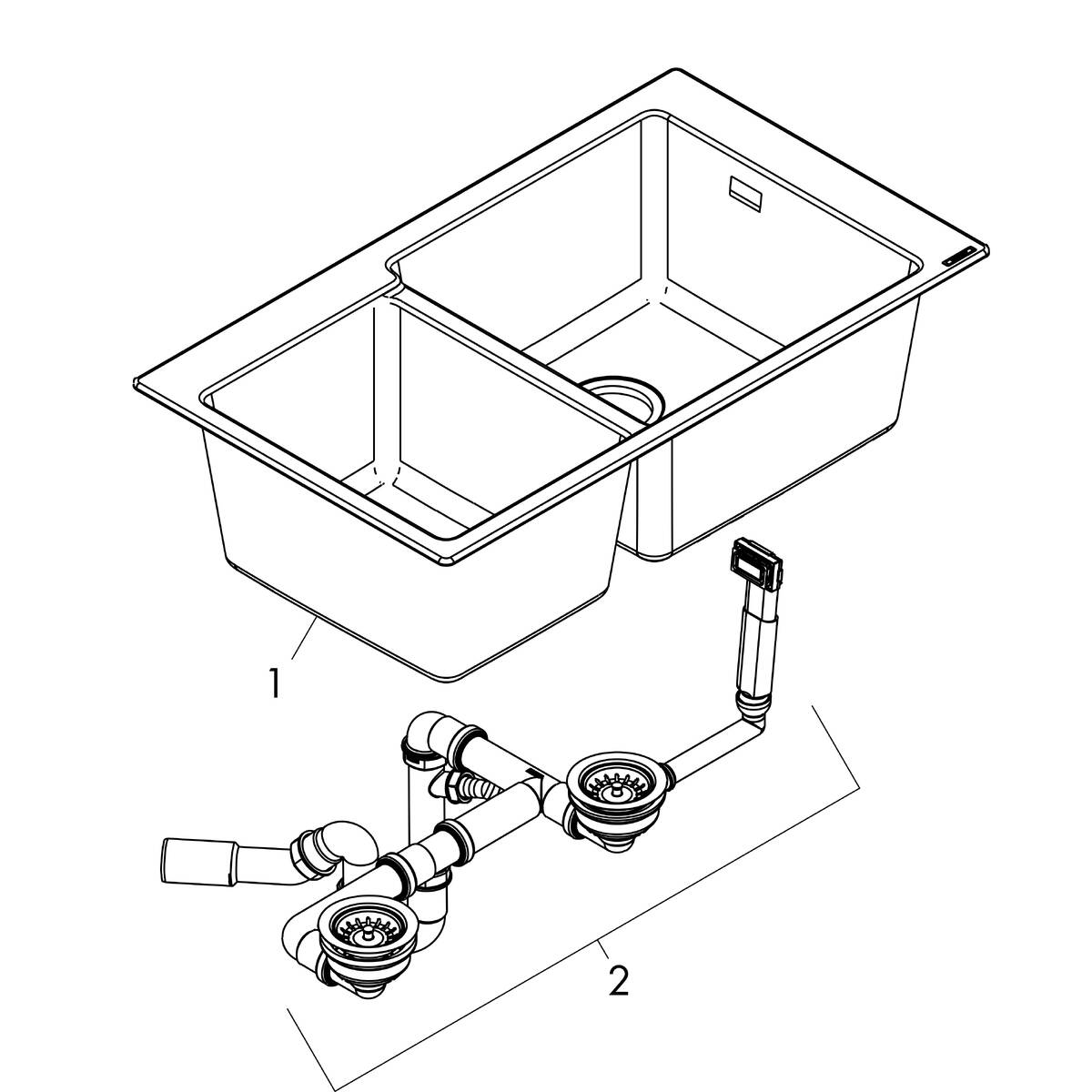 1

2