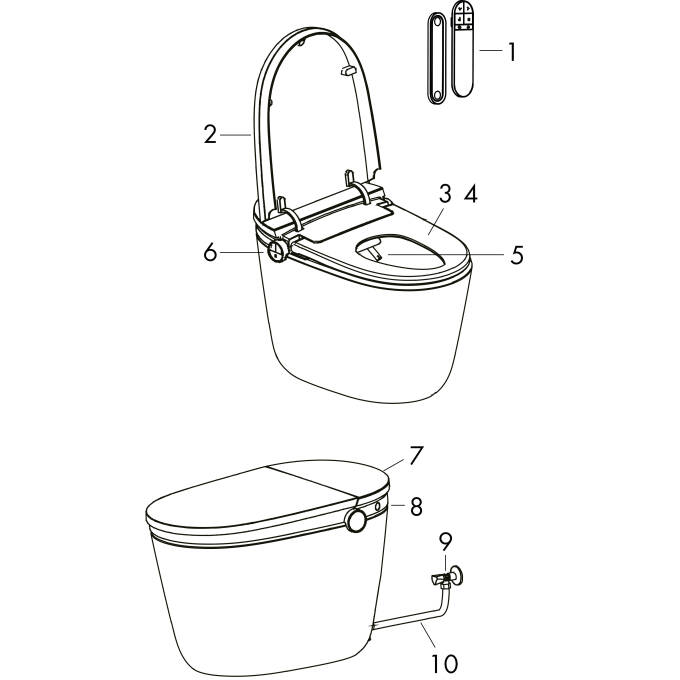 1
2
3 4
6
5
7
8
9
10