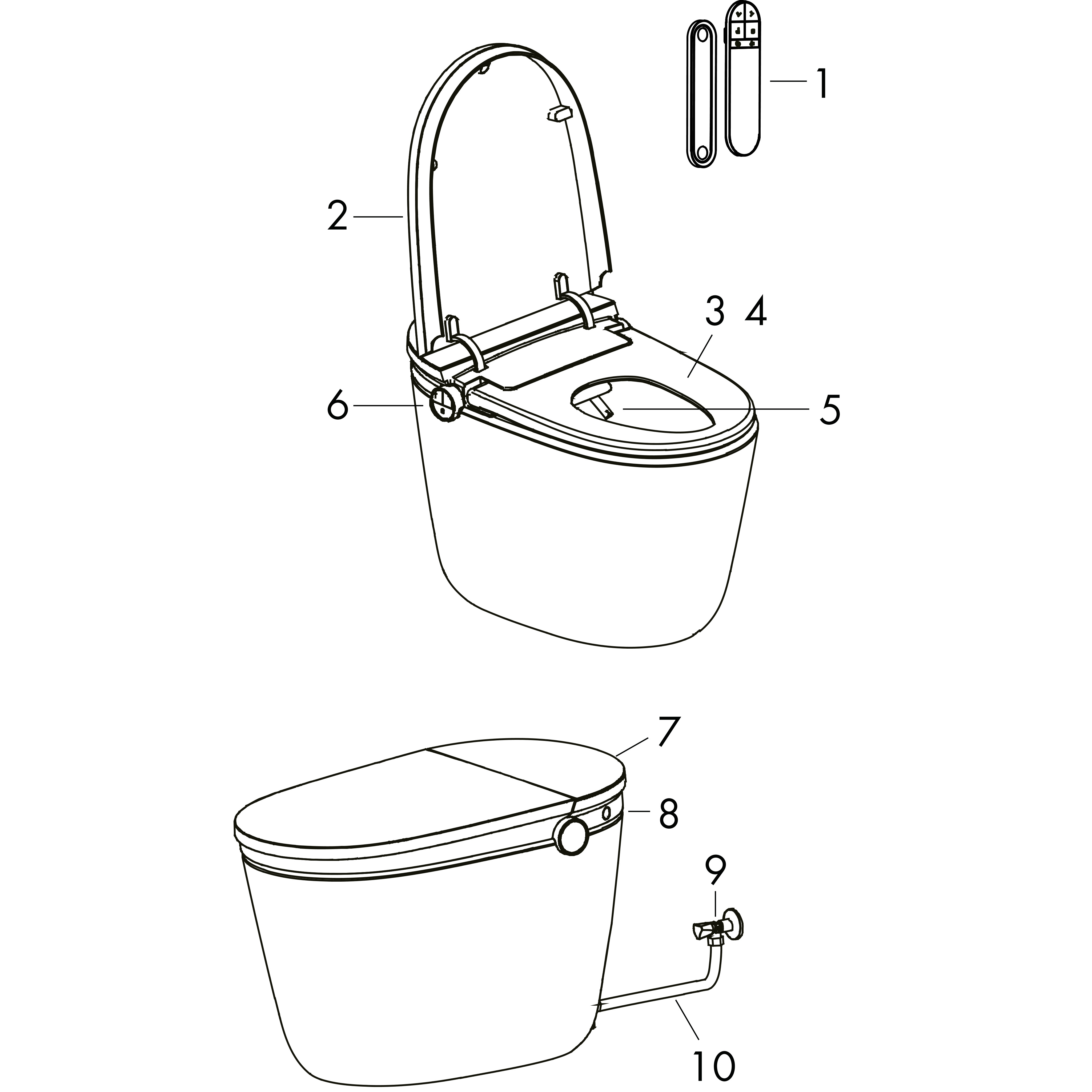 1
2
3 4
6
5
7
8
9
10