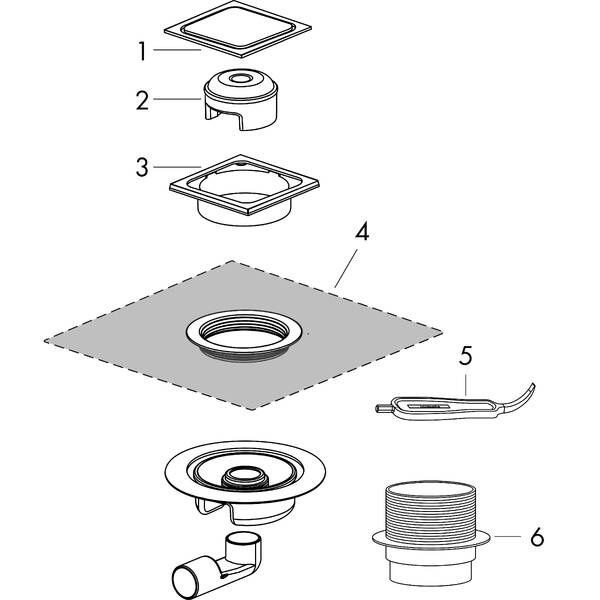 1
2
3
4
5
6