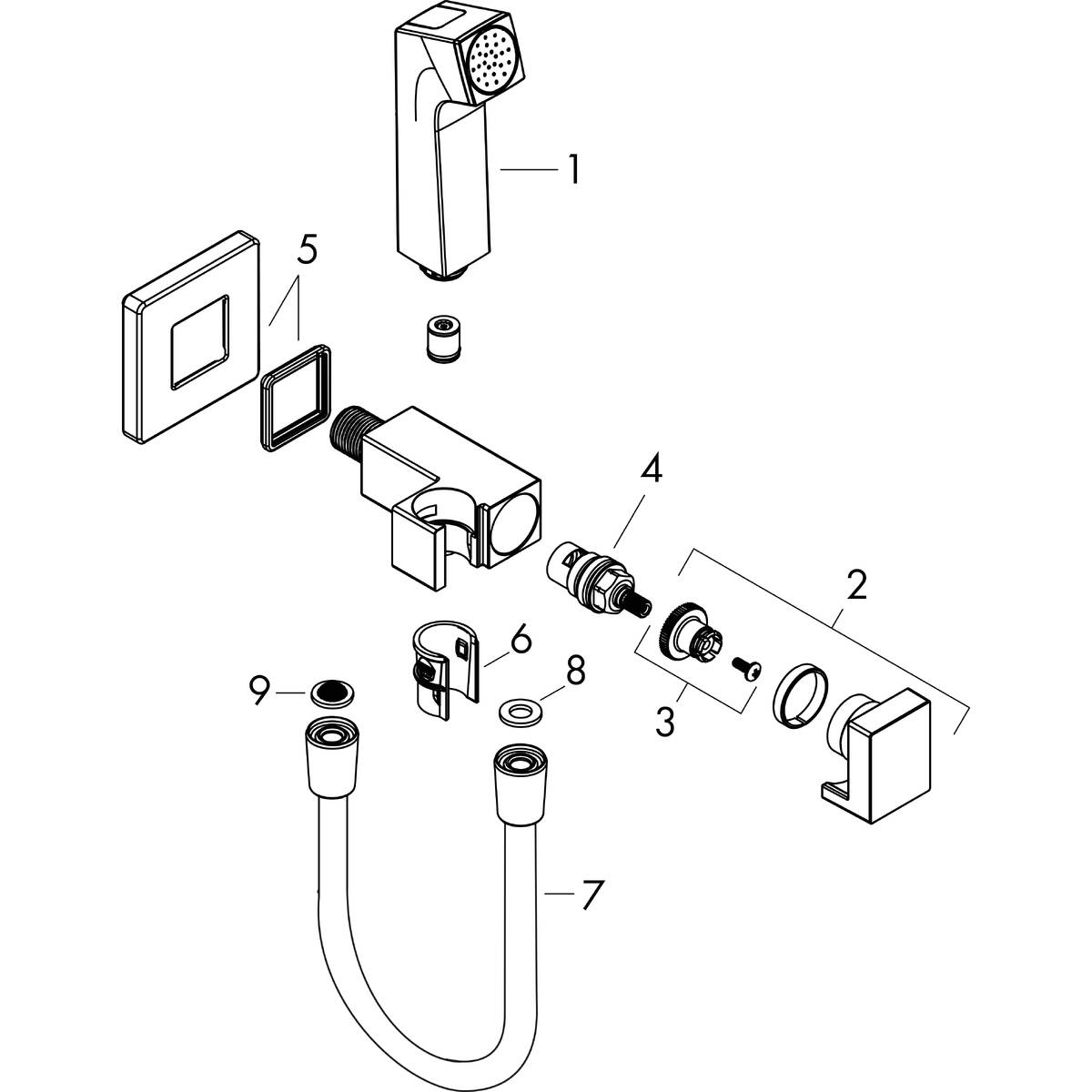 1
5
4
2
6
8
9
3
7