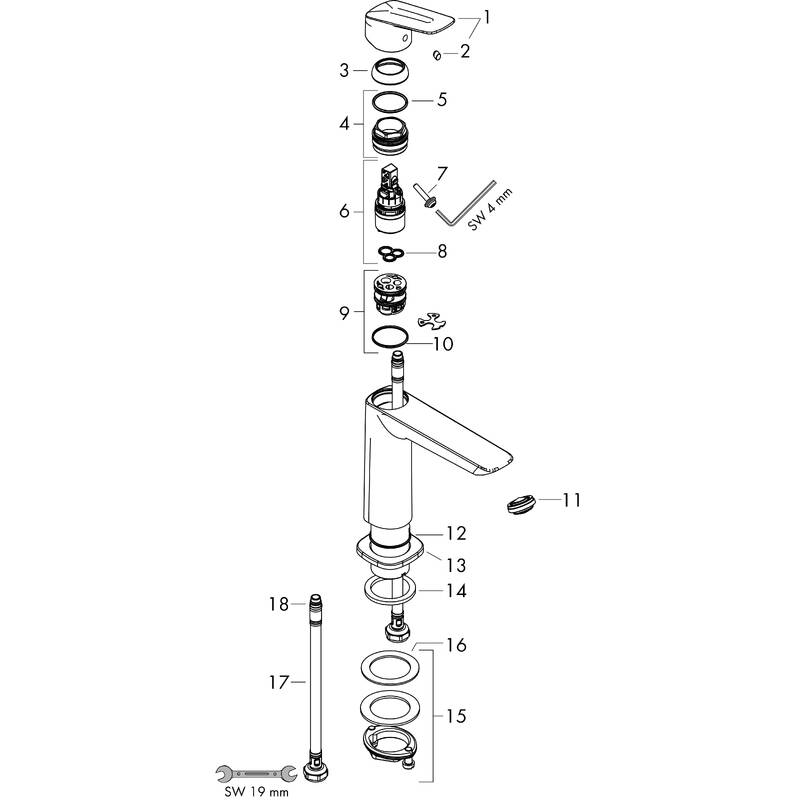 1
2
3
5
4
7
6
SW 4 mm
8
9
10
11
12
13
14
18
16
17
15
SW 19 mm