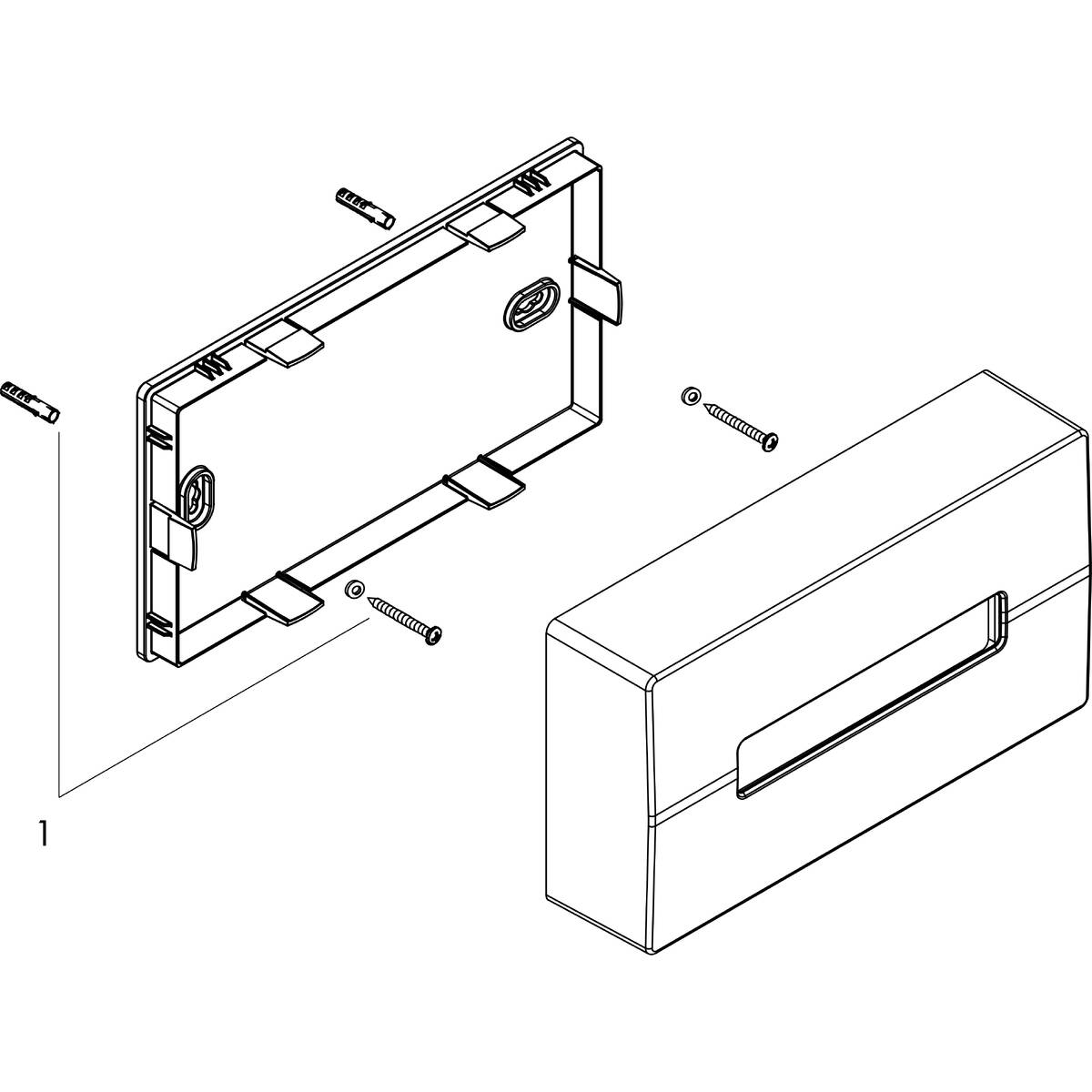 1